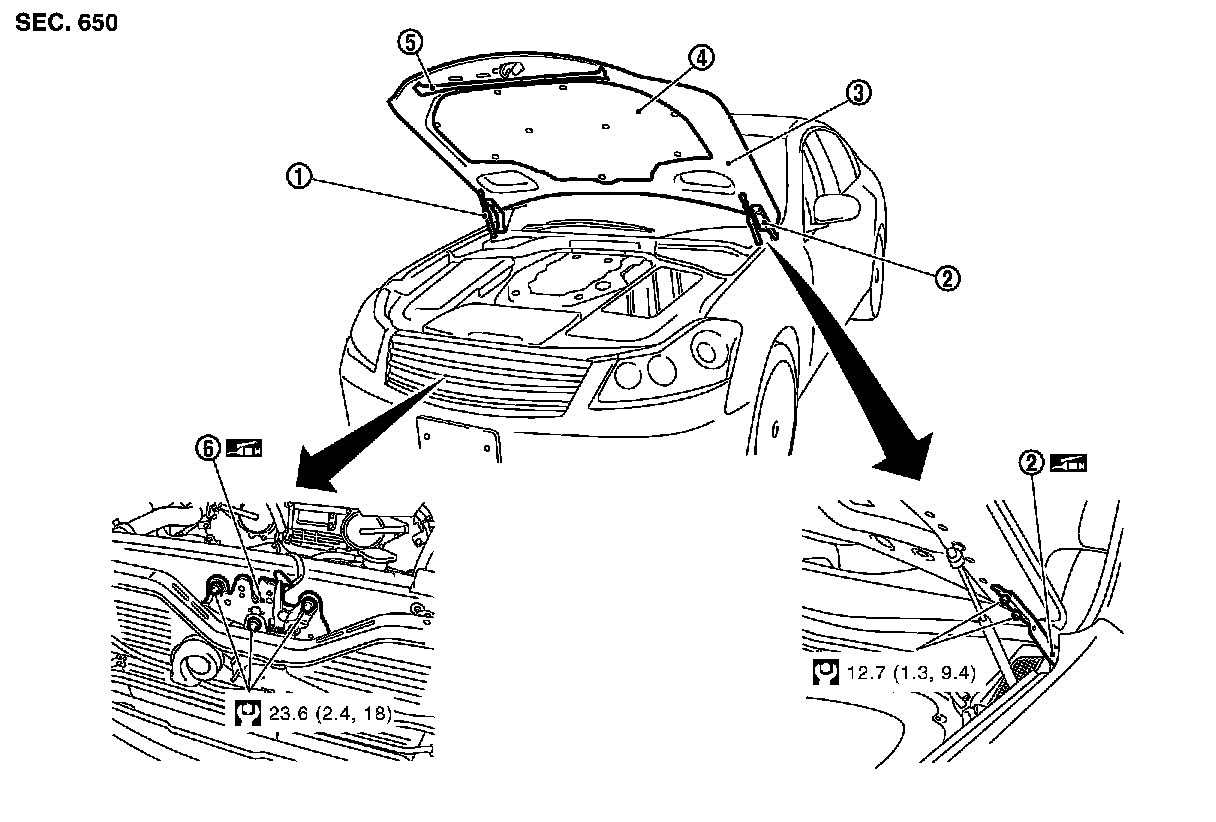 SEC. 650

5
4
3
1
2
6
2
23.6 (2.4, 18)
12.7 (1.3, 9.4)