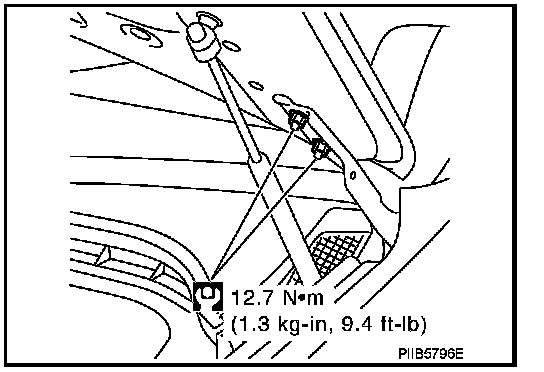 12.7 N•m
(1.3 kg-in, 9.4 ft-lb)

PIIB5796E