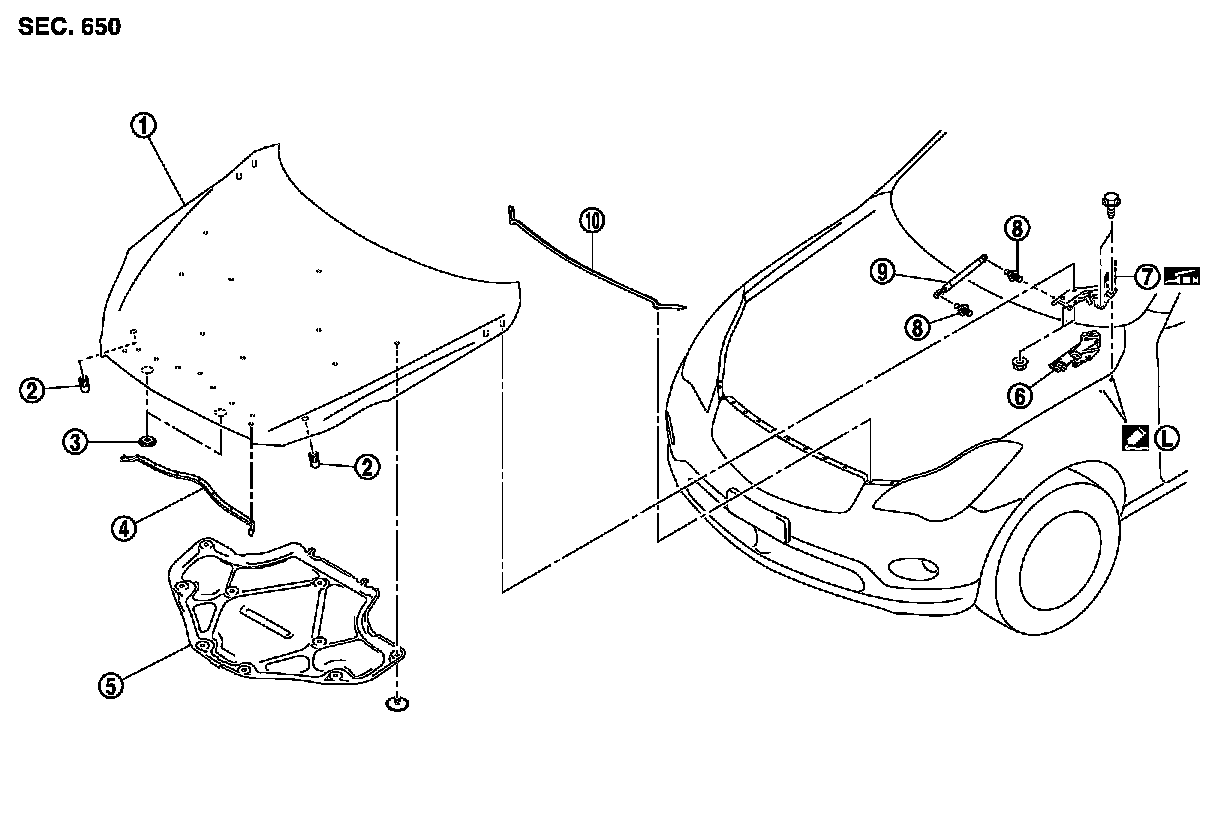 SEC. 650

1
2
3
4
5
2
10
9
8
8
7
6
L