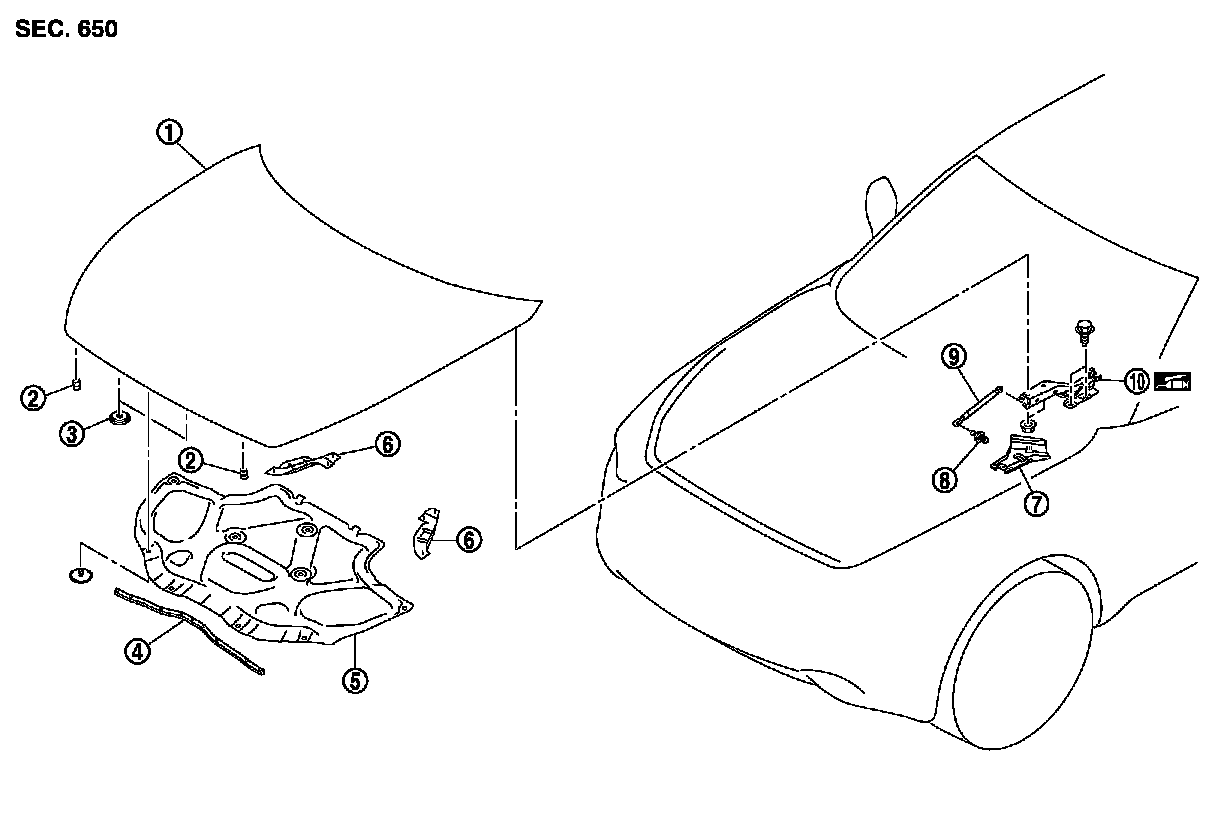 SEC. 650

1
2
3
2
6
6
4
5
9
10
8
7