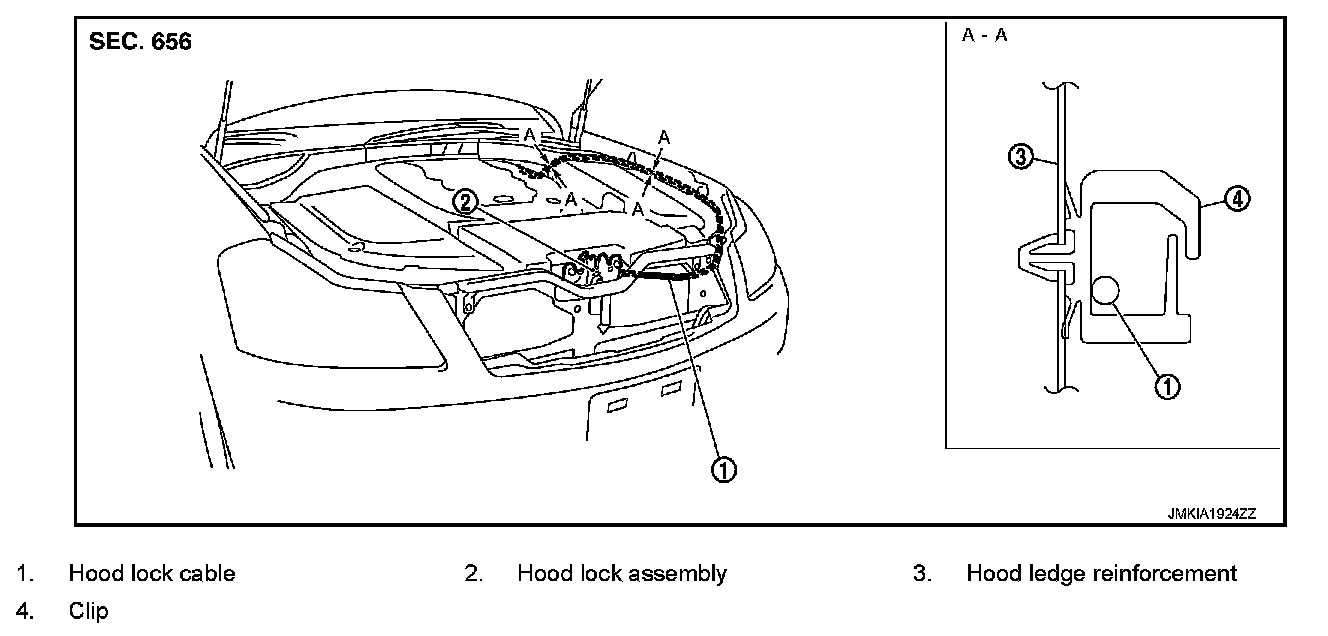 SEC. 656

A
A
A
A
2
1

A - A

3
4
1

JMKIA1924ZZ

1. Hood lock cable
2. Hood lock assembly
3. Hood ledge reinforcement
4. Clip