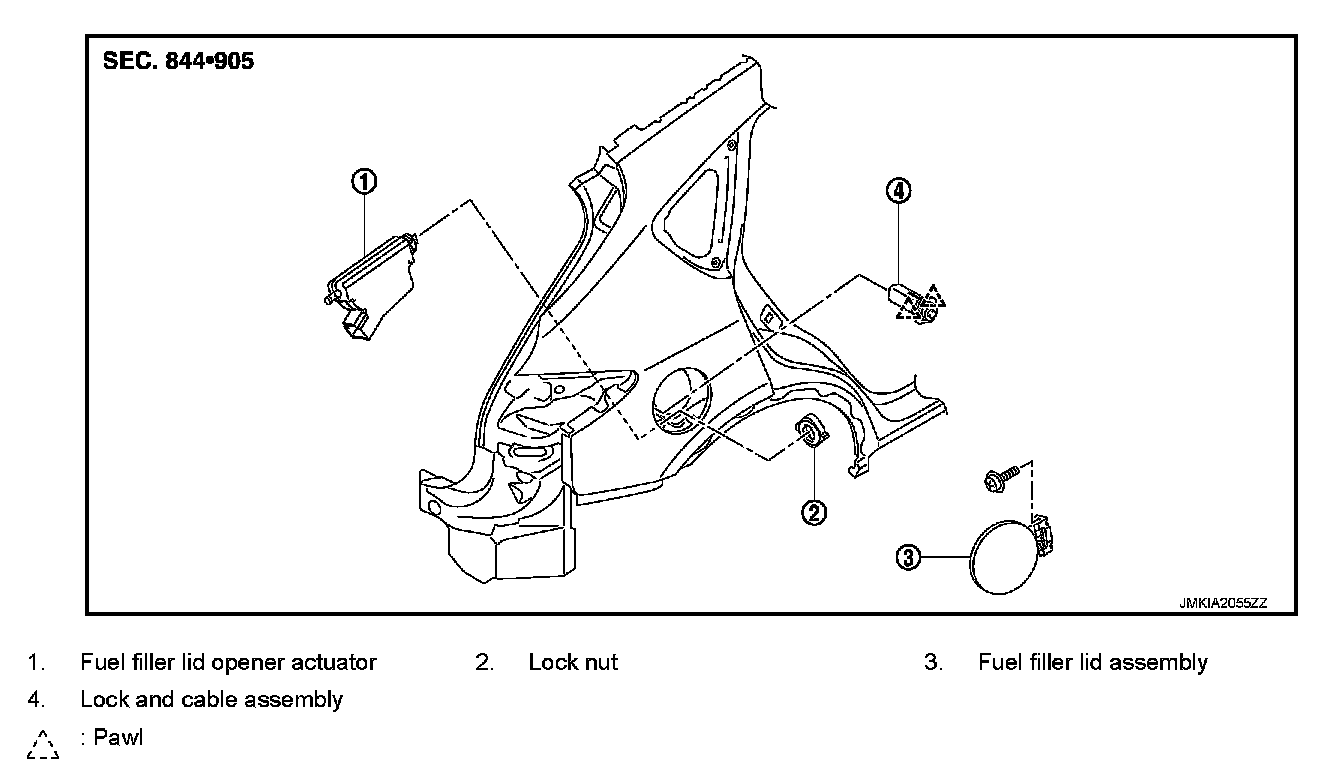 SEC. 844•905

1

4

2

3

JMKIA2055ZZ

1. Fuel filler lid opener actuator 2. Lock nut 3. Fuel filler lid assembly

4. Lock and cable assembly

: Pawl