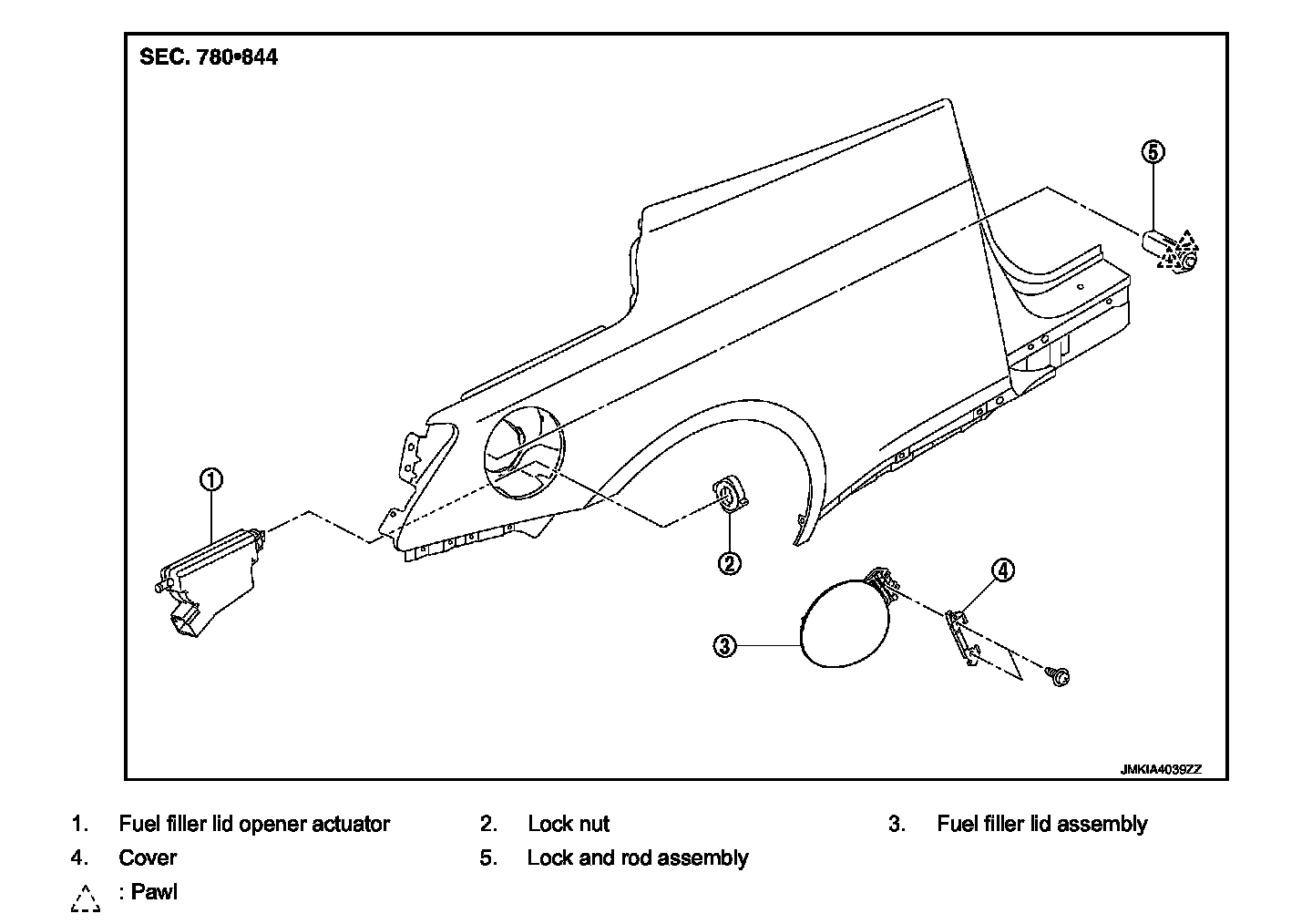 SEC. 780•844

5

1

2

4

3

JMKIA4039ZZ

1. Fuel filler lid opener actuator
2. Lock nut
3. Fuel filler lid assembly
4. Cover
5. Lock and rod assembly

: Pawl