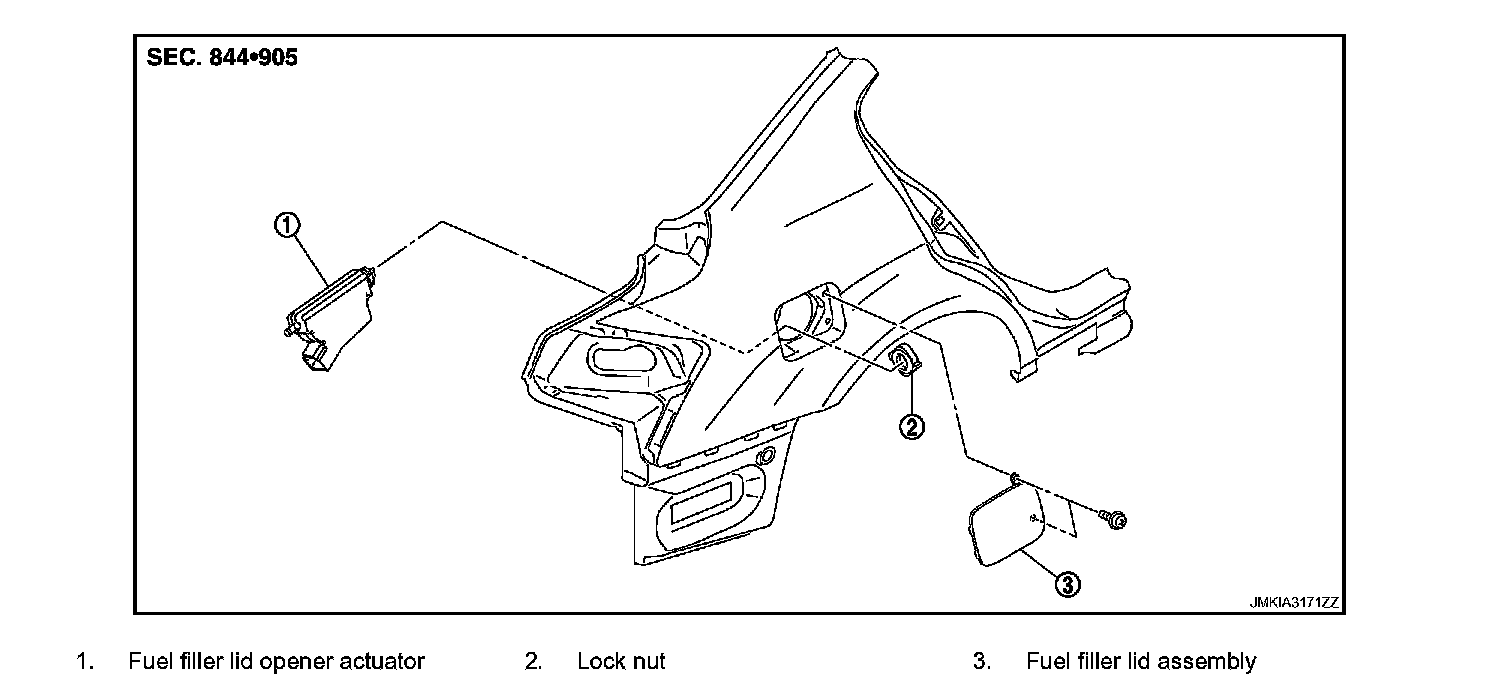 SEC. 844•905

1

2

3

JMKIA3171ZZ

1. Fuel filler lid opener actuator
2. Lock nut
3. Fuel filler lid assembly