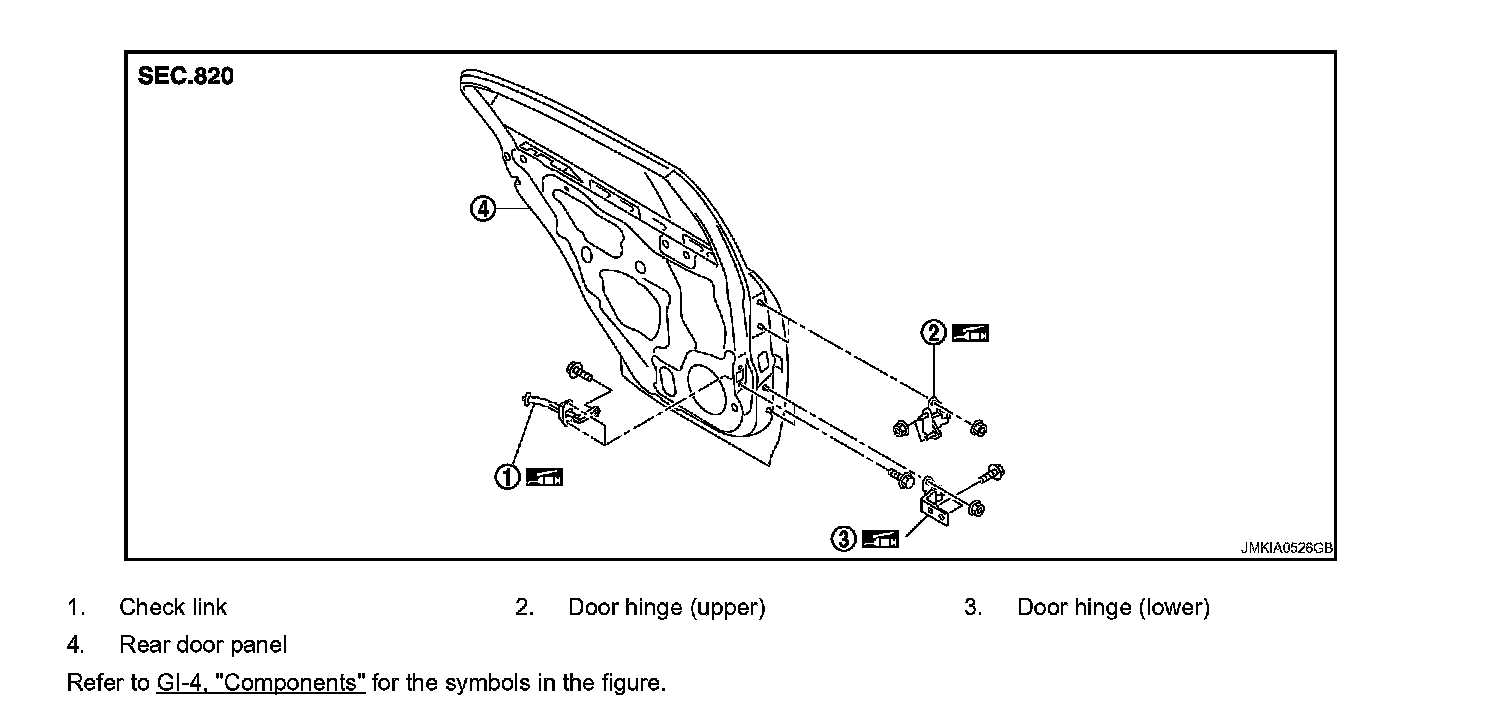 SEC.820

4

2

1

3

JMKIA0526GB

1. Check link
2. Door hinge (upper)
3. Door hinge (lower)
4. Rear door panel

Refer to GI-4, "Components" for the symbols in the figure.