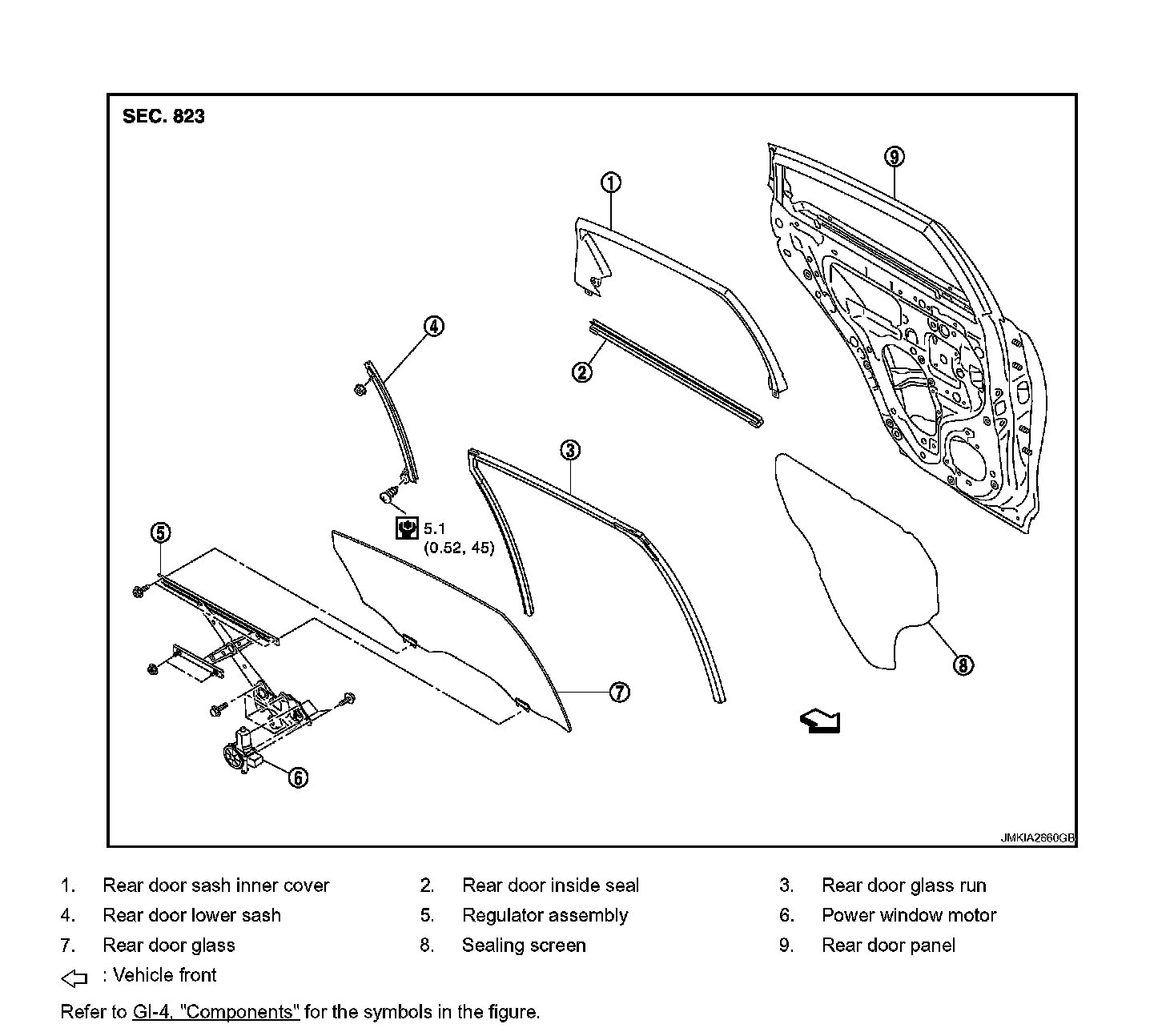 SEC. 823

1
2
3
4
5
6
7
8
9

5.1
(0.52, 45)

JMKIA2660GB

1. Rear door sash inner cover
2. Rear door inside seal
3. Rear door glass run
4. Rear door lower sash
5. Regulator assembly
6. Power window motor
7. Rear door glass
8. Sealing screen
9. Rear door panel

: Vehicle front

Refer to GI-4, "Components" for the symbols in the figure.