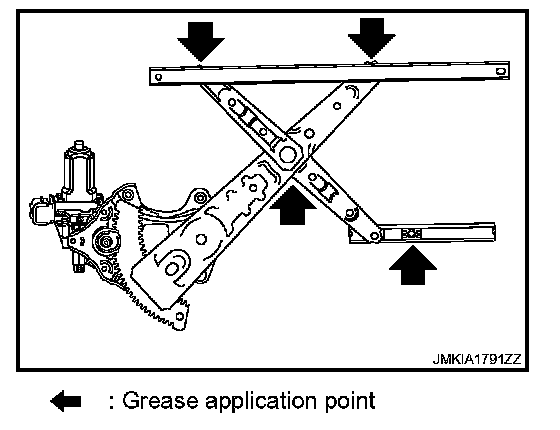 JMKIA1791ZZ

: Grease application point