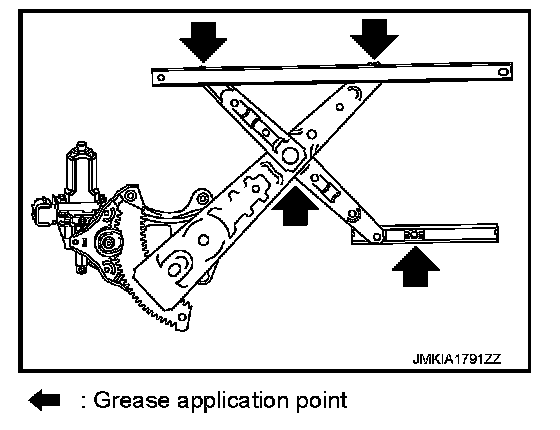 JMKIA1791ZZ

: Grease application point