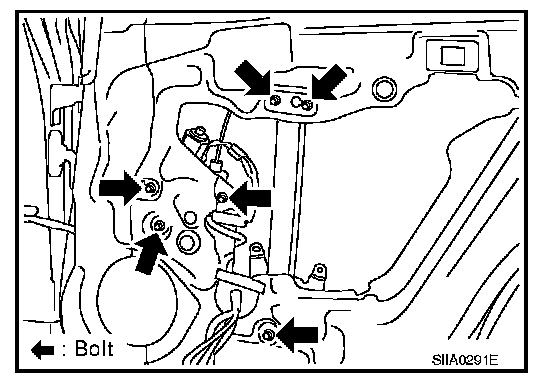 : Bolt

SIIA0291E