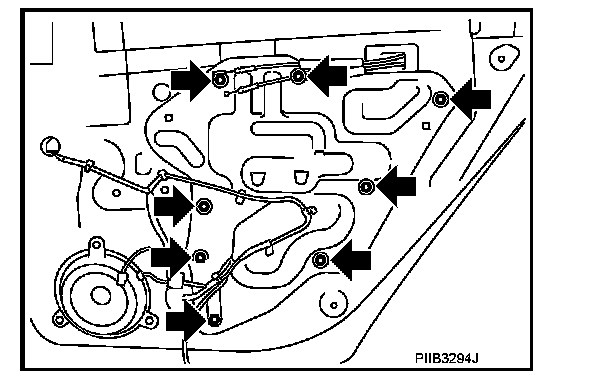 PIIB3294J