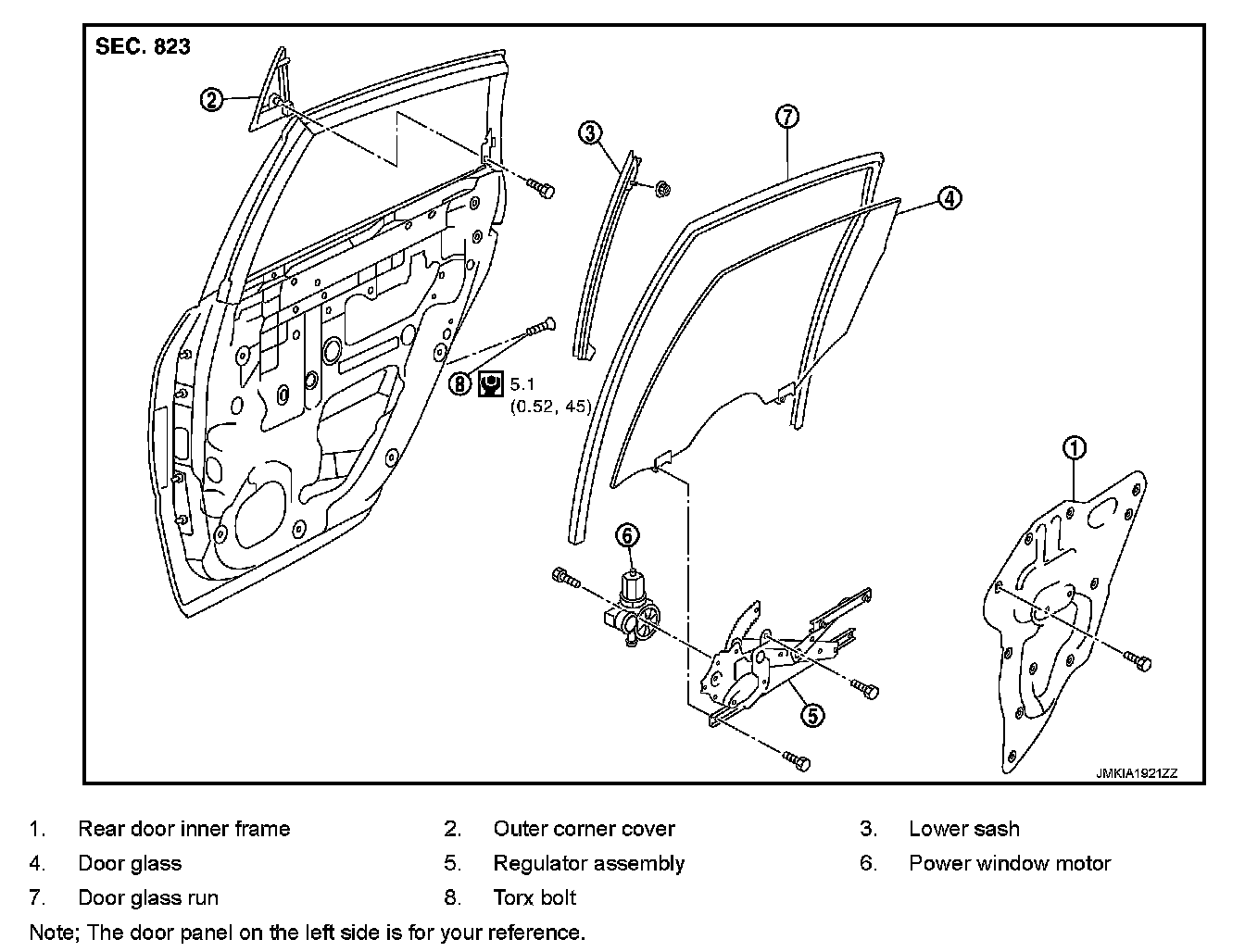 SEC. 823

2

3

7

4

8 5.1 (0.52, 45)

1

6

5

JMKIA1921ZZ

1. Rear door inner frame
2. Outer corner cover
3. Lower sash
4. Door glass
5. Regulator assembly
6. Power window motor
7. Door glass run
8. Torx bolt

Note; The door panel on the left side is for your reference.