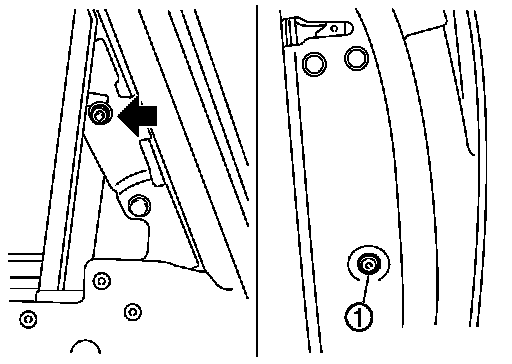 1