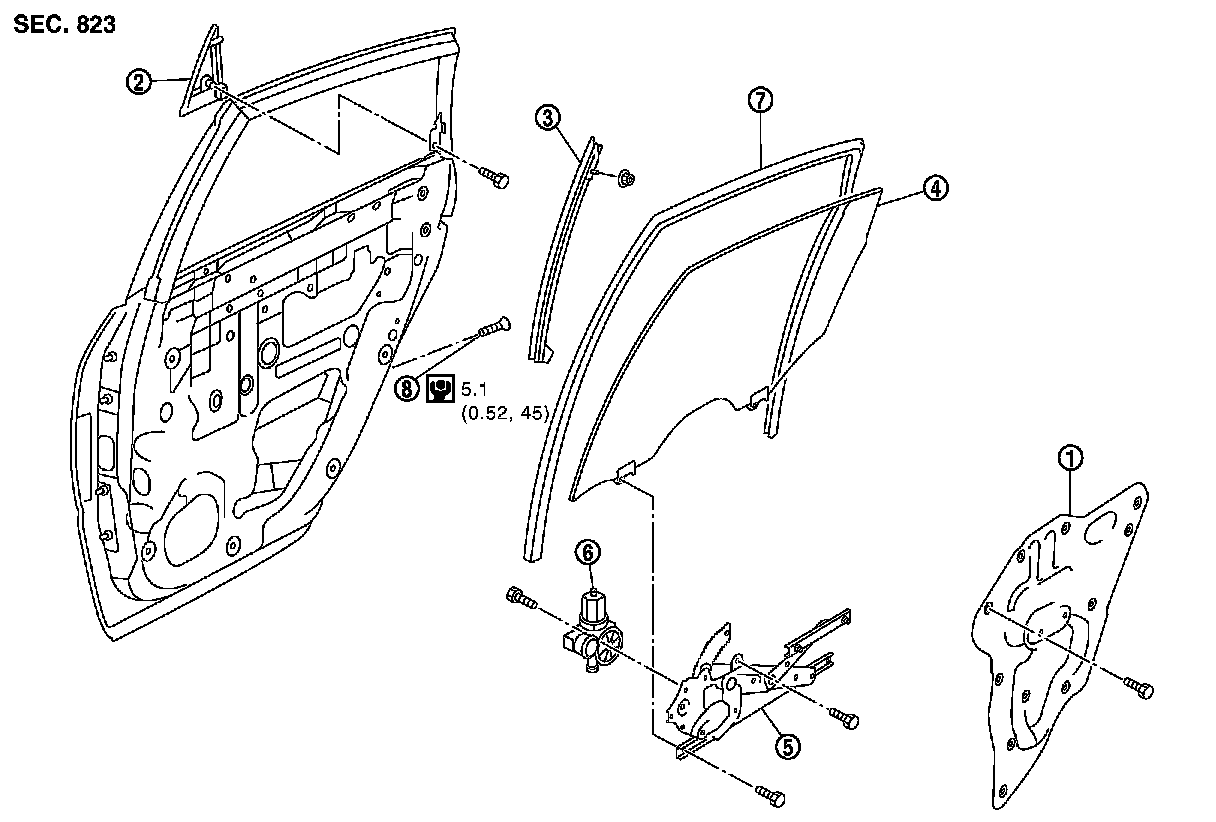 SEC. 823

2

3

7

4

8 5.1 (0.52, 45)

1

6

5