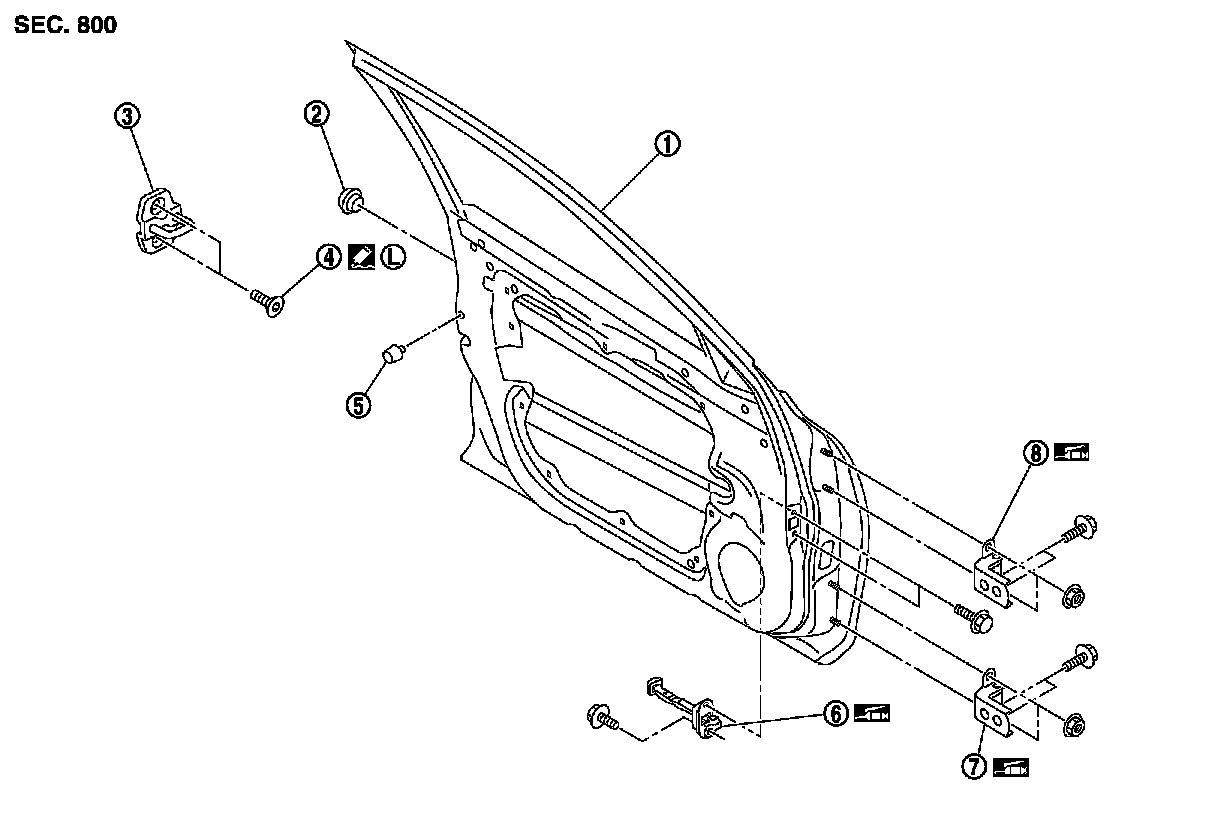 SEC. 800

③

②

①

④ Ⓛ

⑤

⑧

⑥

⑦