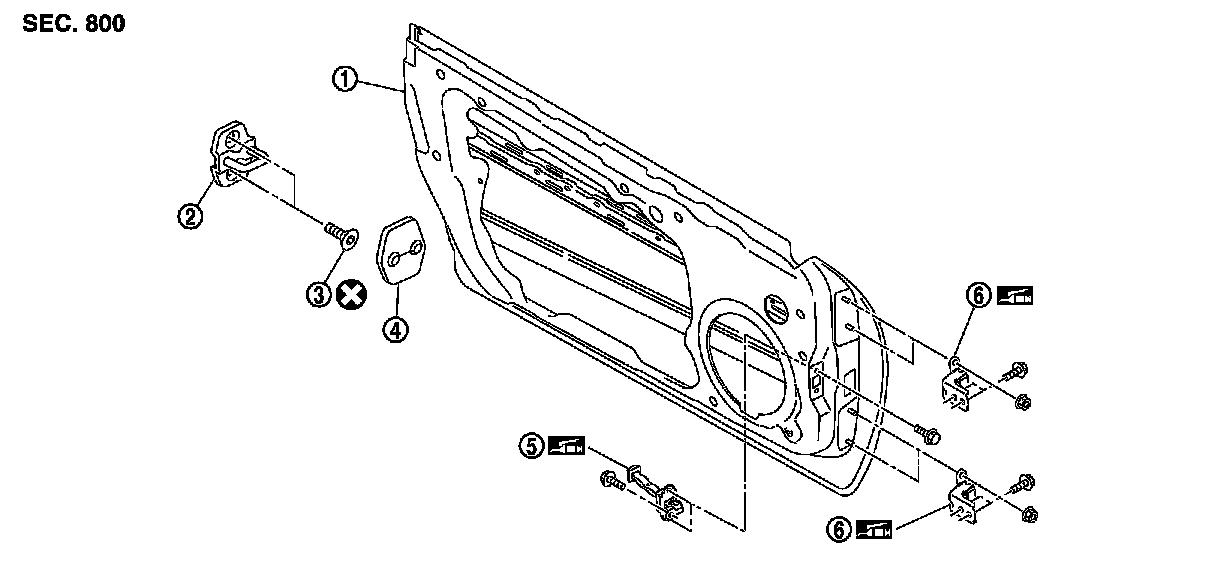 SEC. 800

1
2
3
4
5
6
6