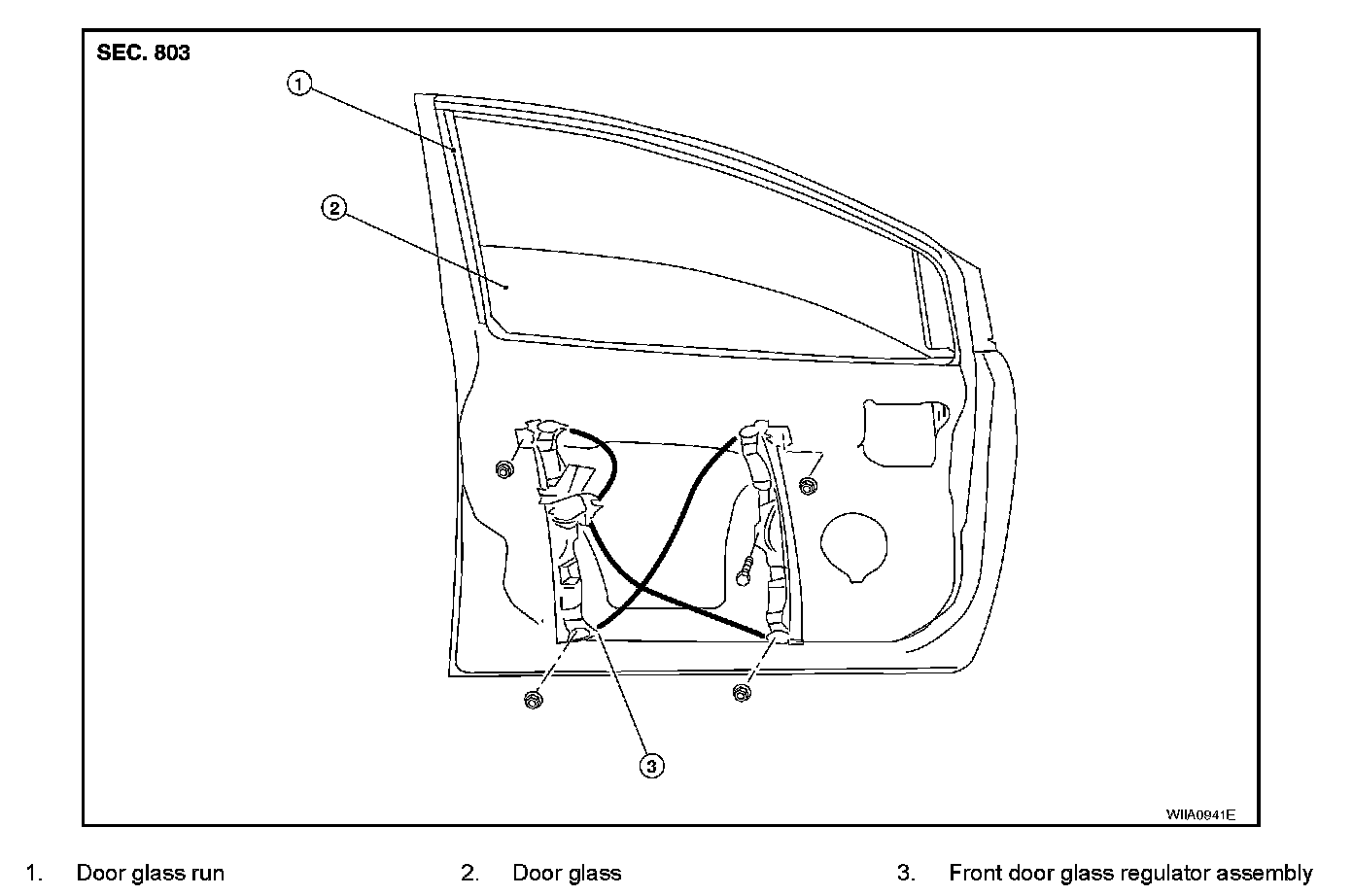 SEC. 803

1

2

3

WIIA0941E

1. Door glass run
2. Door glass
3. Front door glass regulator assembly