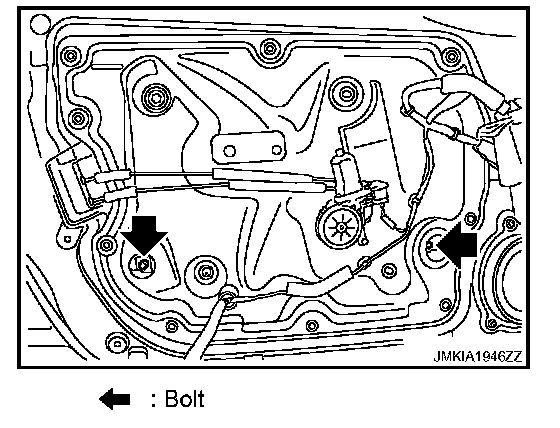 JMKIA1946ZZ

: Bolt