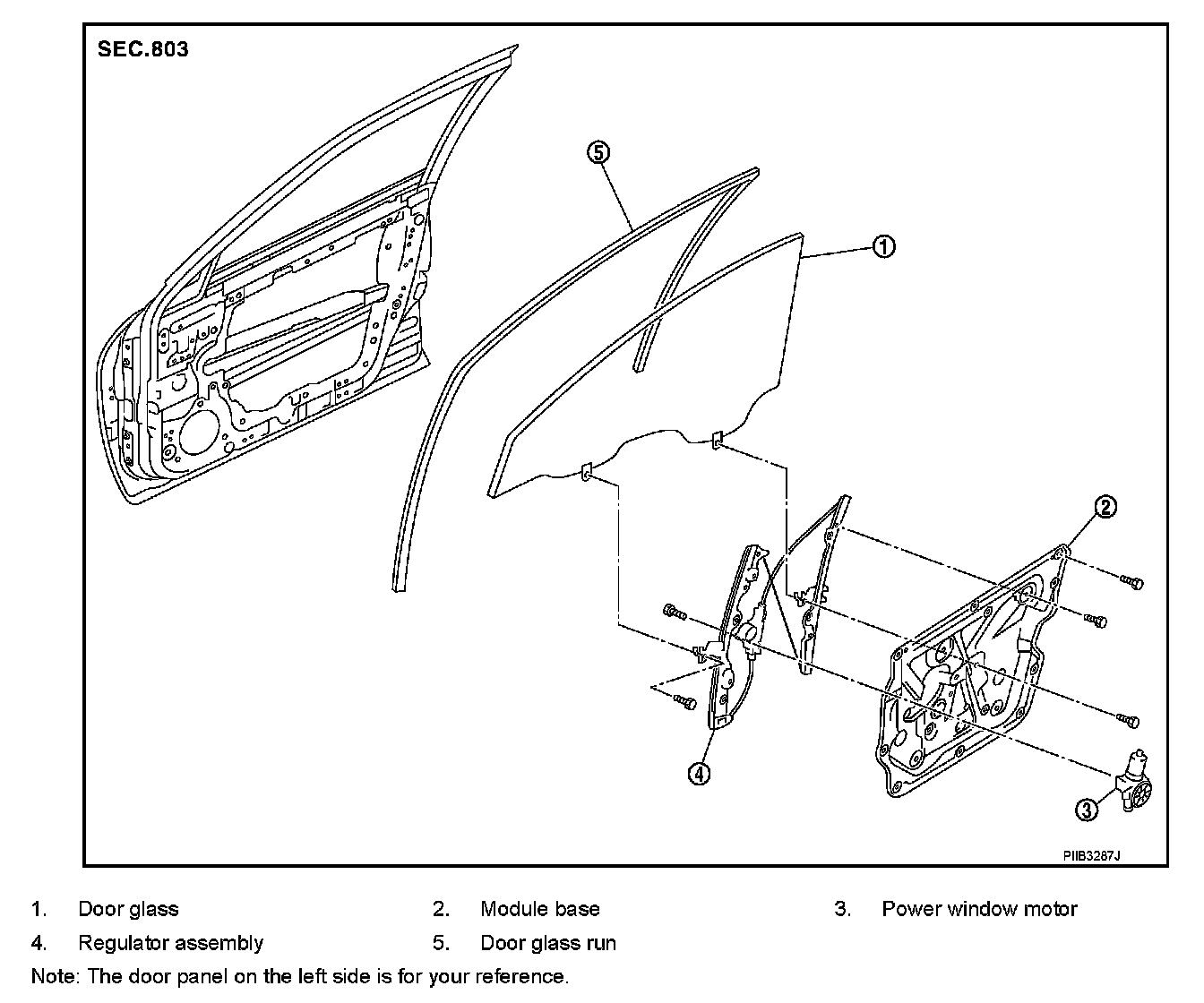 SEC.803

5

1

2

4

3

PIIB3287J

1. Door glass
2. Module base
3. Power window motor
4. Regulator assembly
5. Door glass run

Note: The door panel on the left side is for your reference.