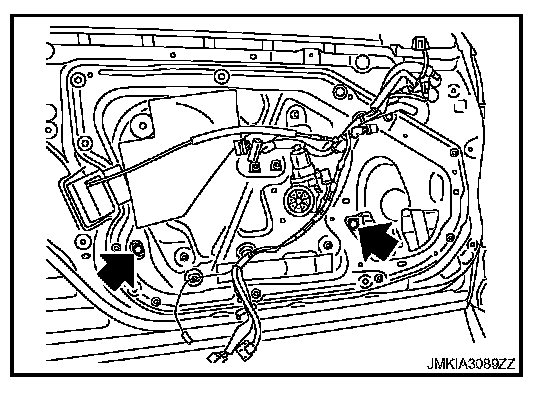 JMKIA3089ZZ