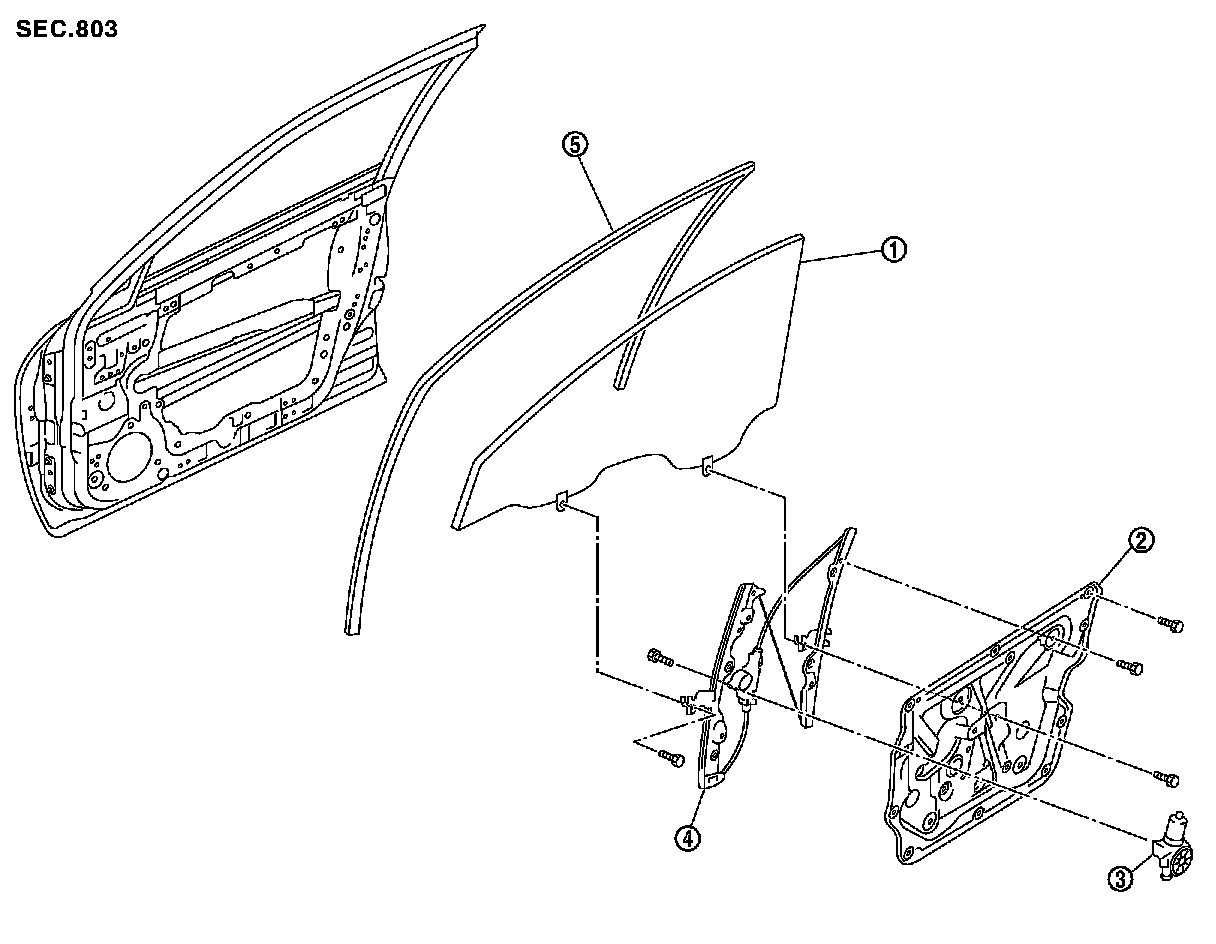 SEC.803

5

1

2

4

3