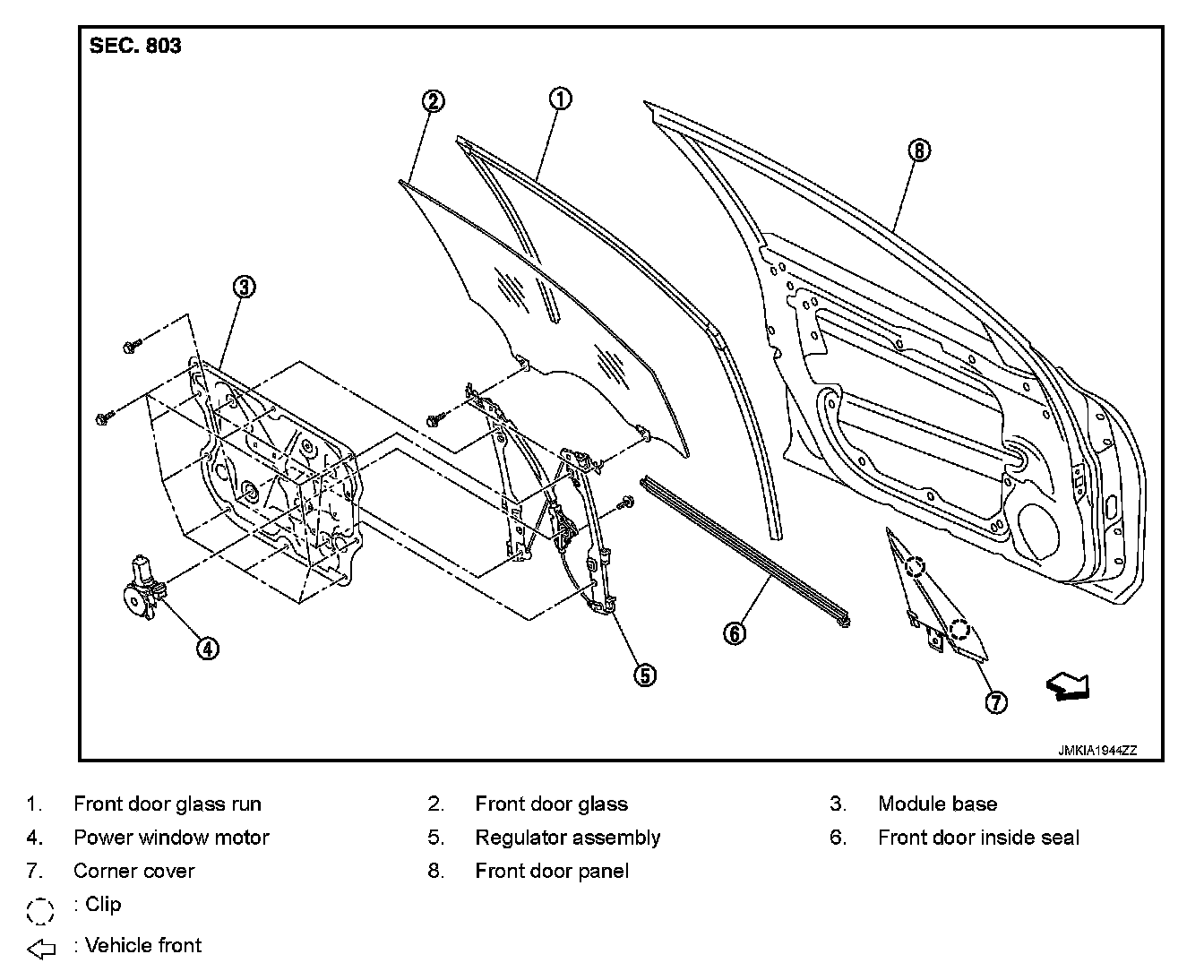 SEC. 803

2 1 8

3

4 5 6 7

JMKIA1944ZZ

1. Front door glass run
2. Front door glass
3. Module base
4. Power window motor
5. Regulator assembly
6. Front door inside seal
7. Corner cover
8. Front door panel

: Clip

: Vehicle front