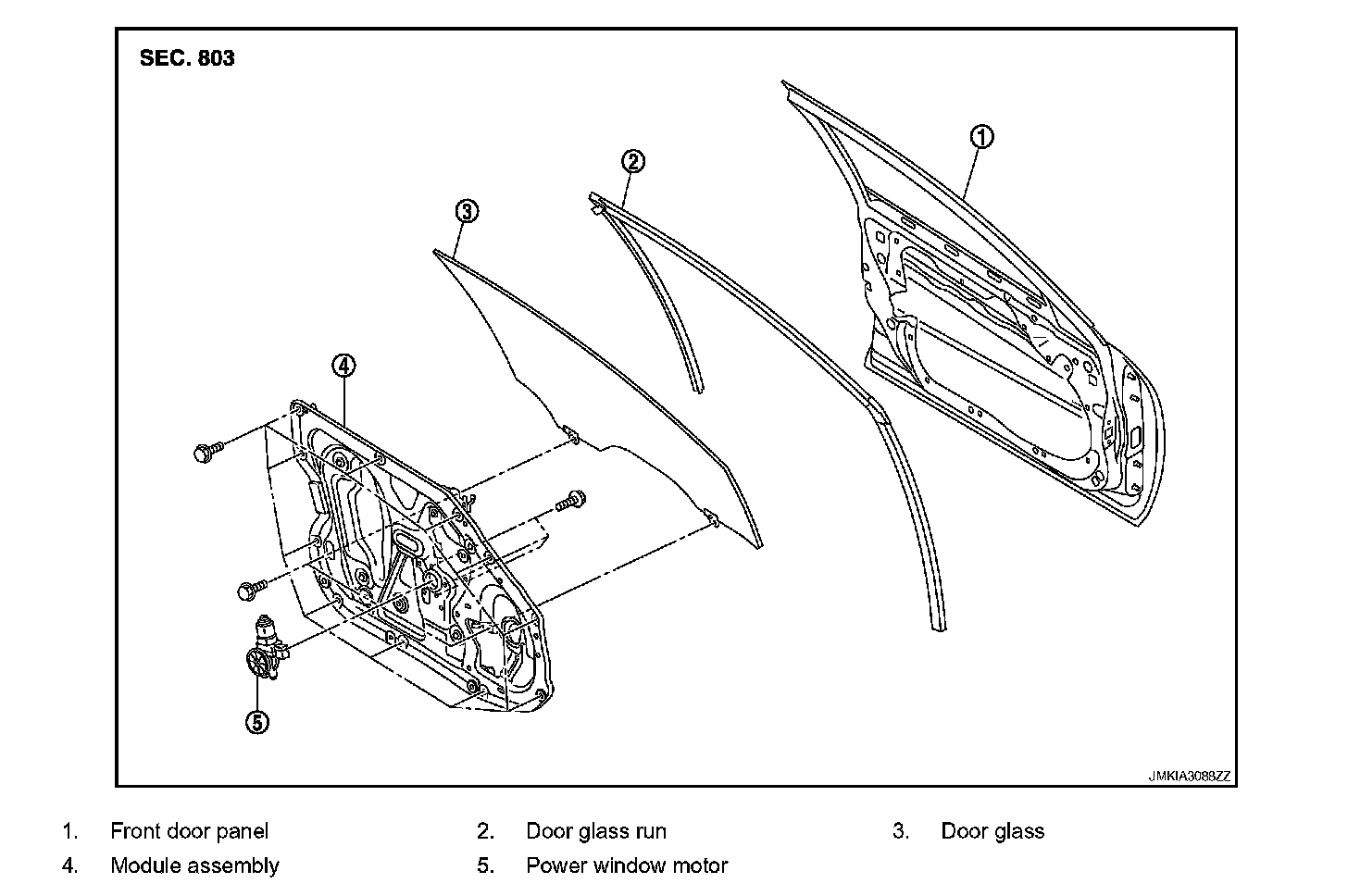 SEC. 803

①

②

③

④

⑤

JMKIA3088ZZ

1. Front door panel
2. Door glass run
3. Door glass
4. Module assembly
5. Power window motor