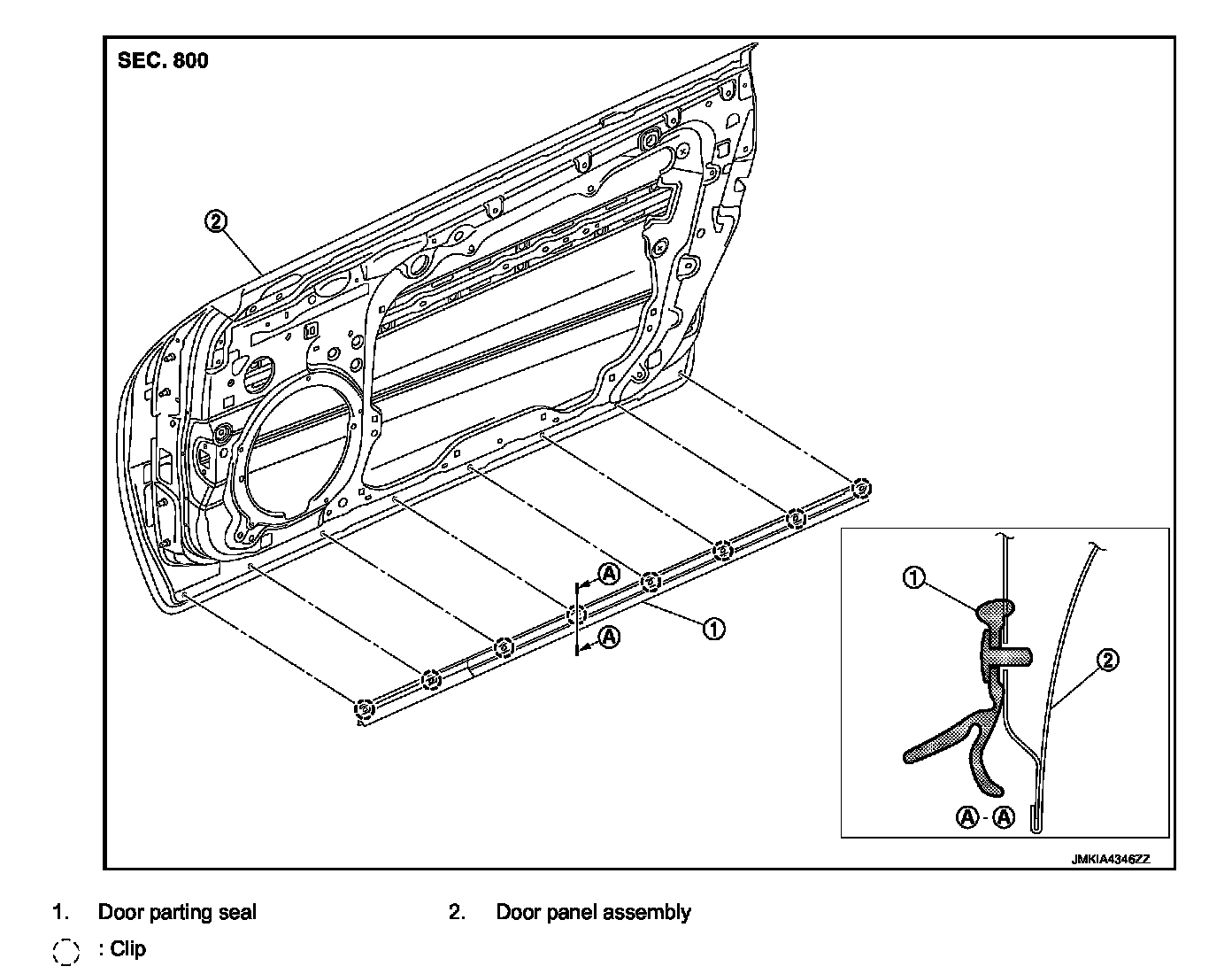 SEC. 800

2

A

A

1

1

2

A - A

JMKIA4346ZZ

1. Door parting seal

2. Door panel assembly

: Clip