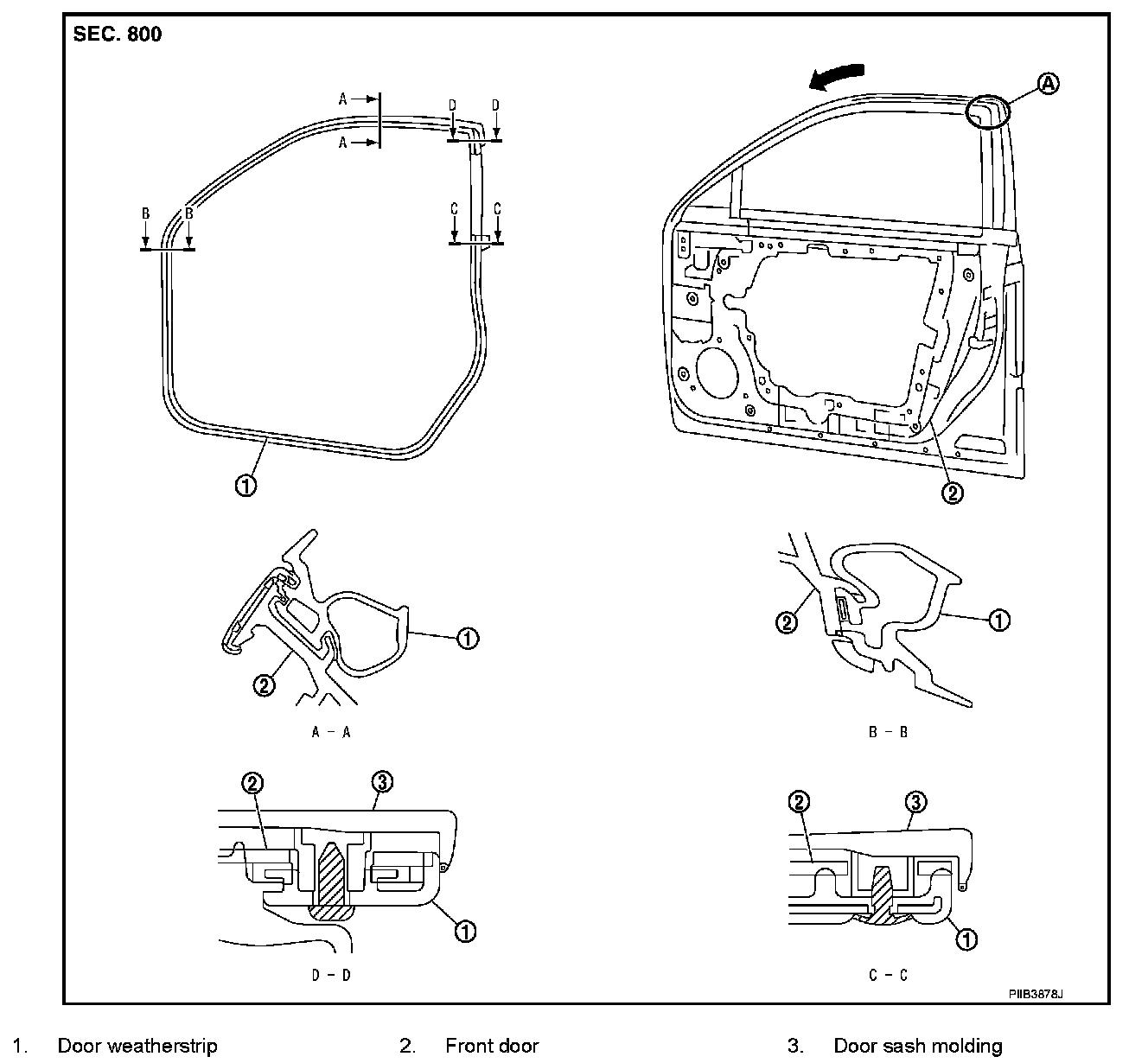 SEC. 800

A A D D B B C C

1

A

2

1

2

A – A

2

1

B – B

2 3

1

D – D

2 3

1

C – C

PIIB3878J

1. Door weatherstrip
2. Front door
3. Door sash molding