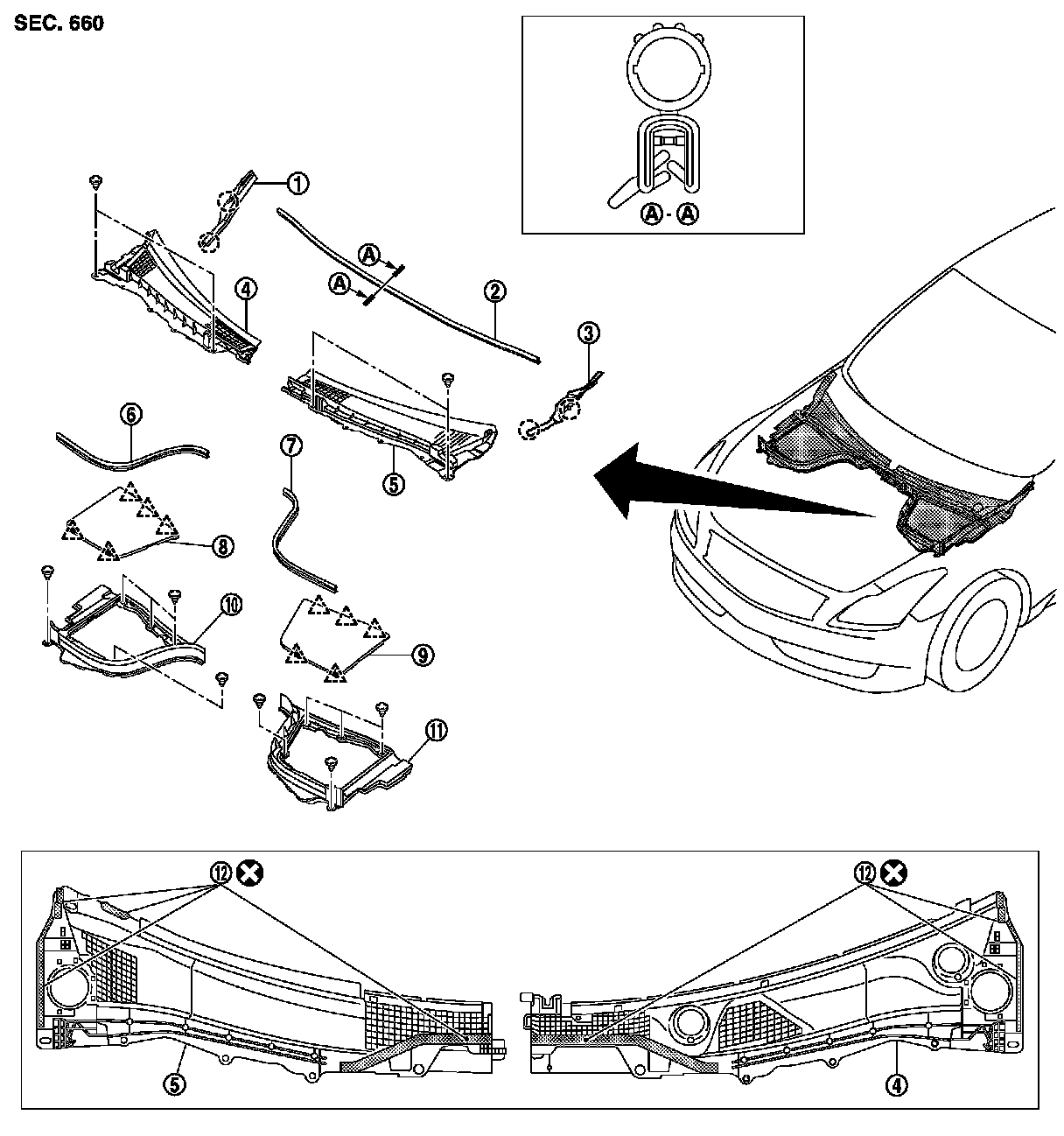 SEC. 660

A - A

1

A

A

2

3

4

5

6

7

8

9

10

11

12

12

5

4