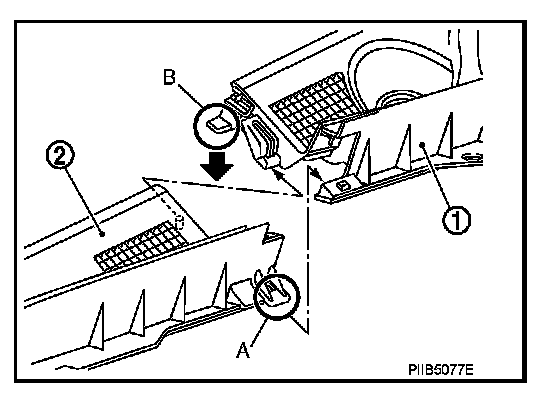 B

2

1

A

PIIB5077E