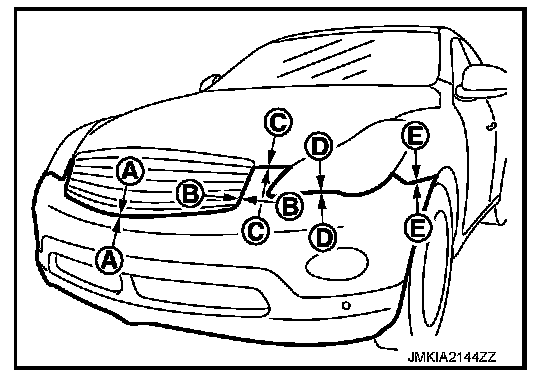 C
D
E
A
B
B
C
D
E
A
JMKIA2144ZZ