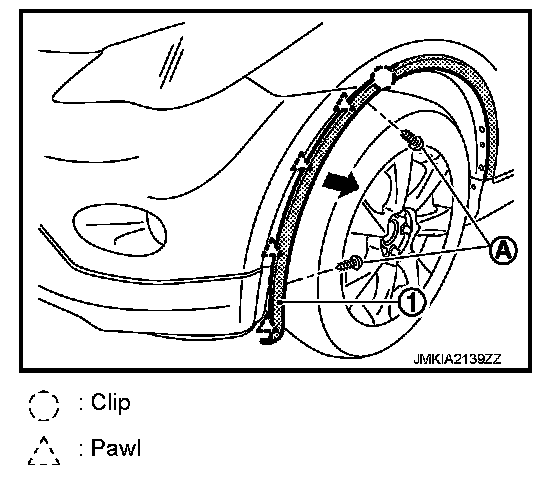 A

1

JMKIA2139ZZ

: Clip

: Pawl