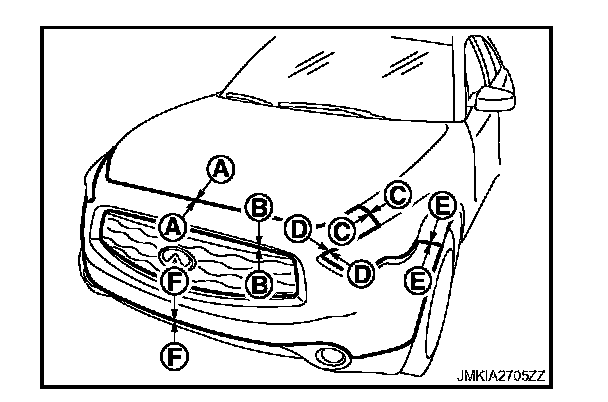 A
A
B
B
C
C
D
D
E
E
F
F
JMKIA2705ZZ