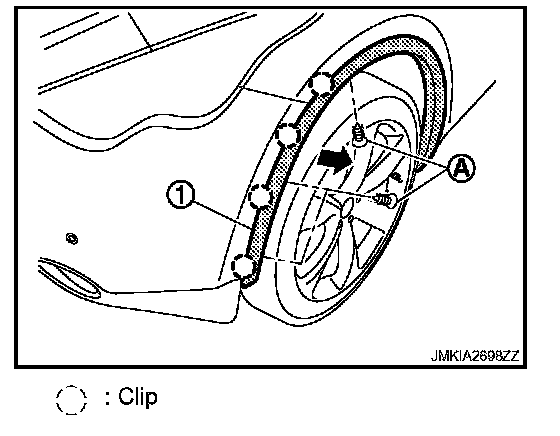 1

A

JMKIA2698ZZ

: Clip