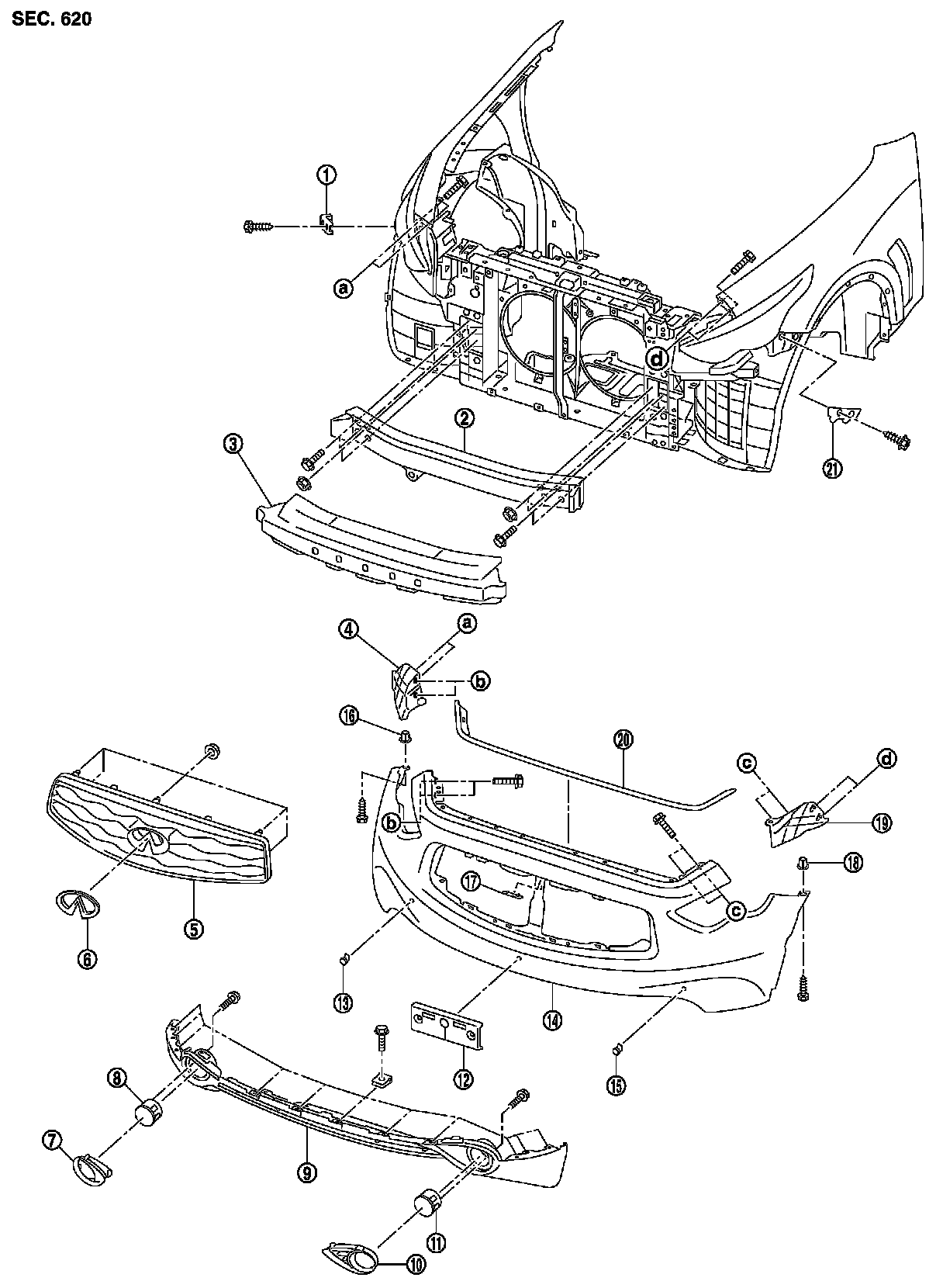 SEC. 620

1
a
d
2
3
21
4
a
b
16
20
c
d
19
b
18
17
c
5
6
13
14
12
15
8
7
9
11
10