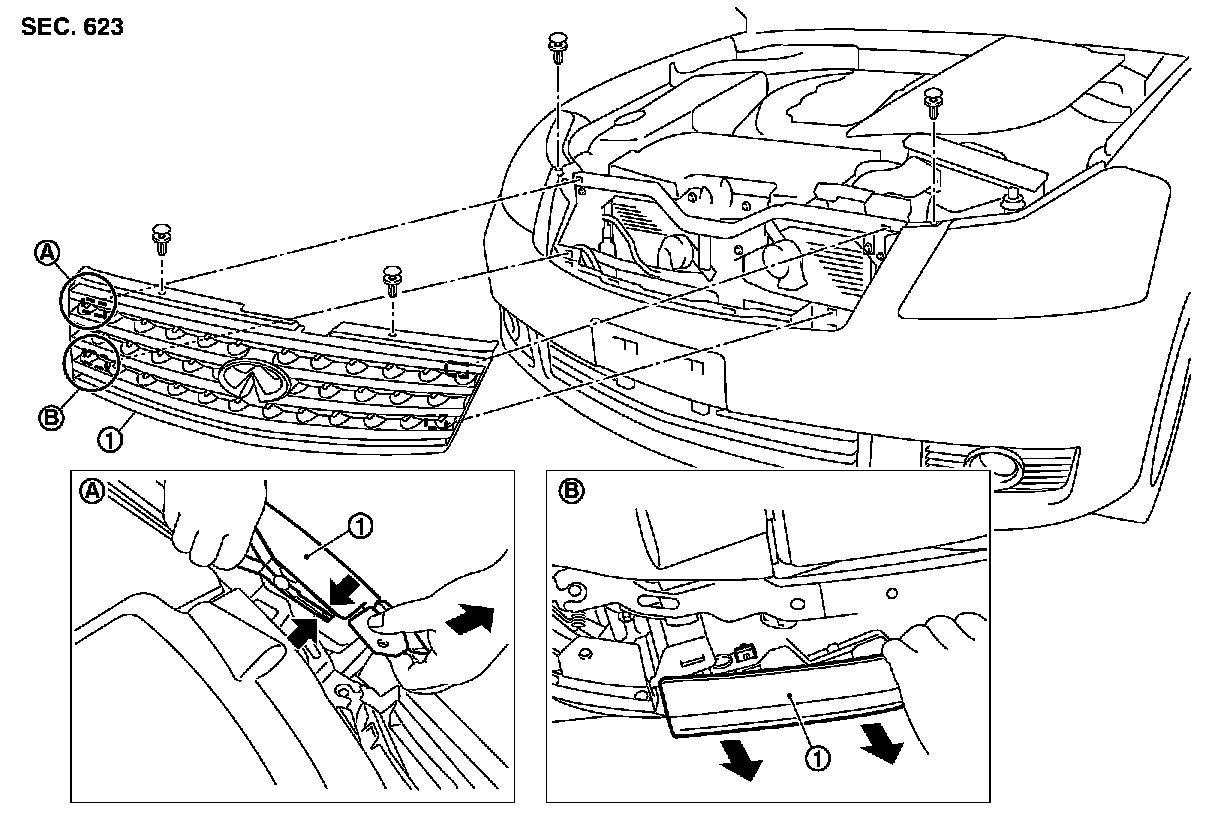 SEC. 623

A

B

1

A

1

B

1