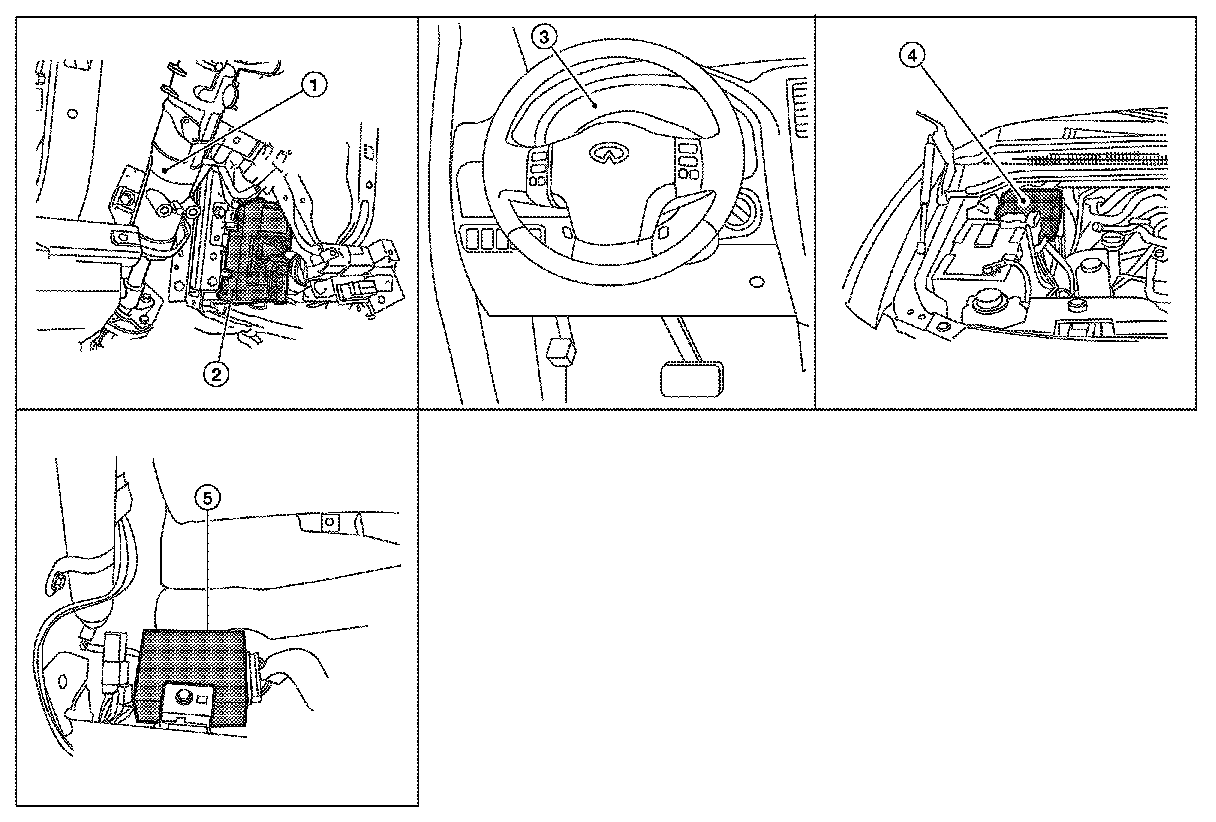 1
2
3
4
5