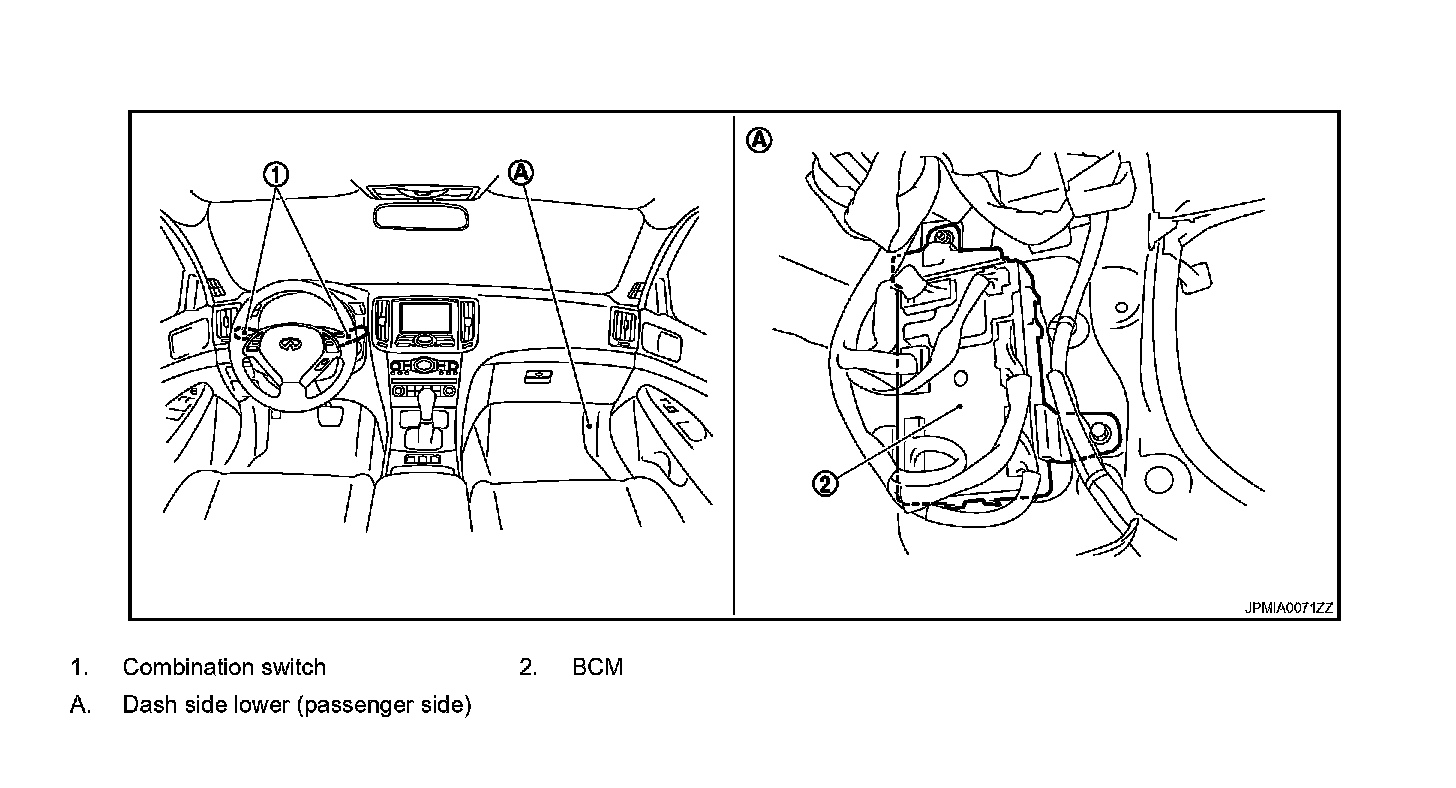 1

A

A

2

JPMIA0071ZZ

1. Combination switch
2. BCM
A. Dash side lower (passenger side)