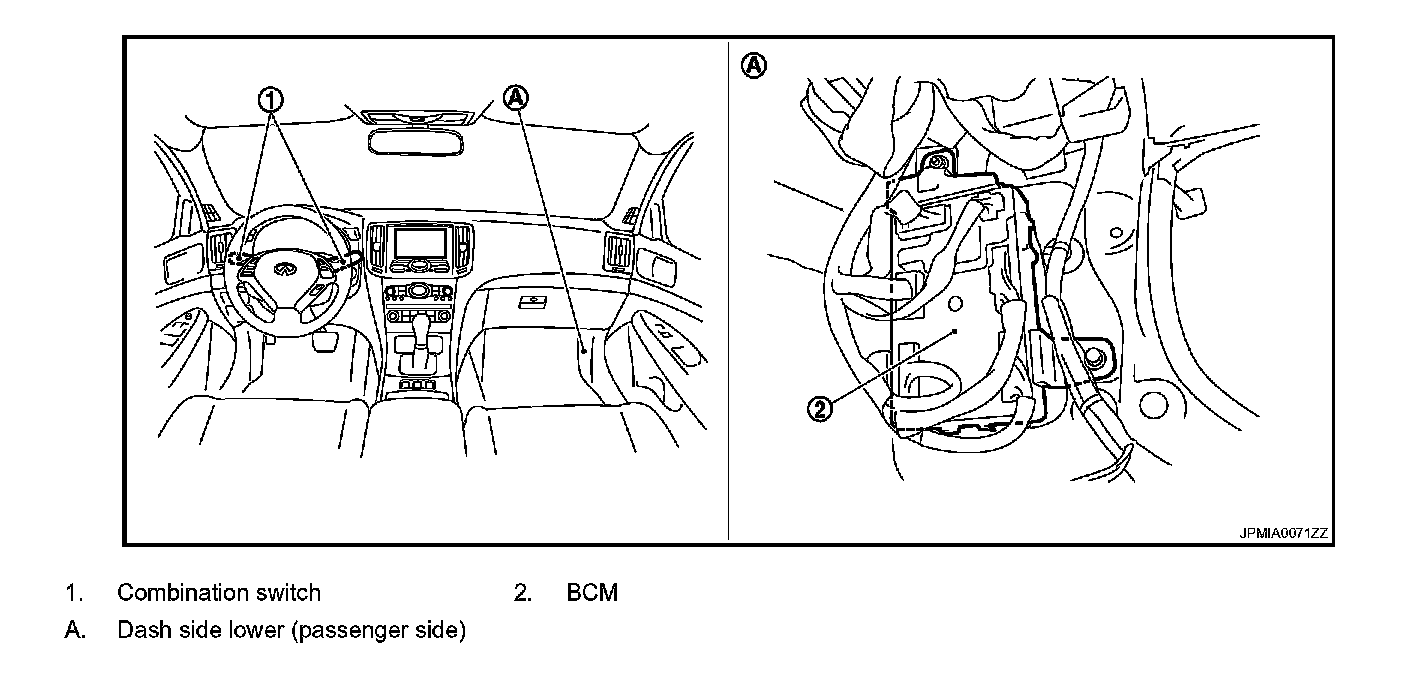 1
A
A
2
JPMIA0071ZZ

1. Combination switch
2. BCM
A. Dash side lower (passenger side)