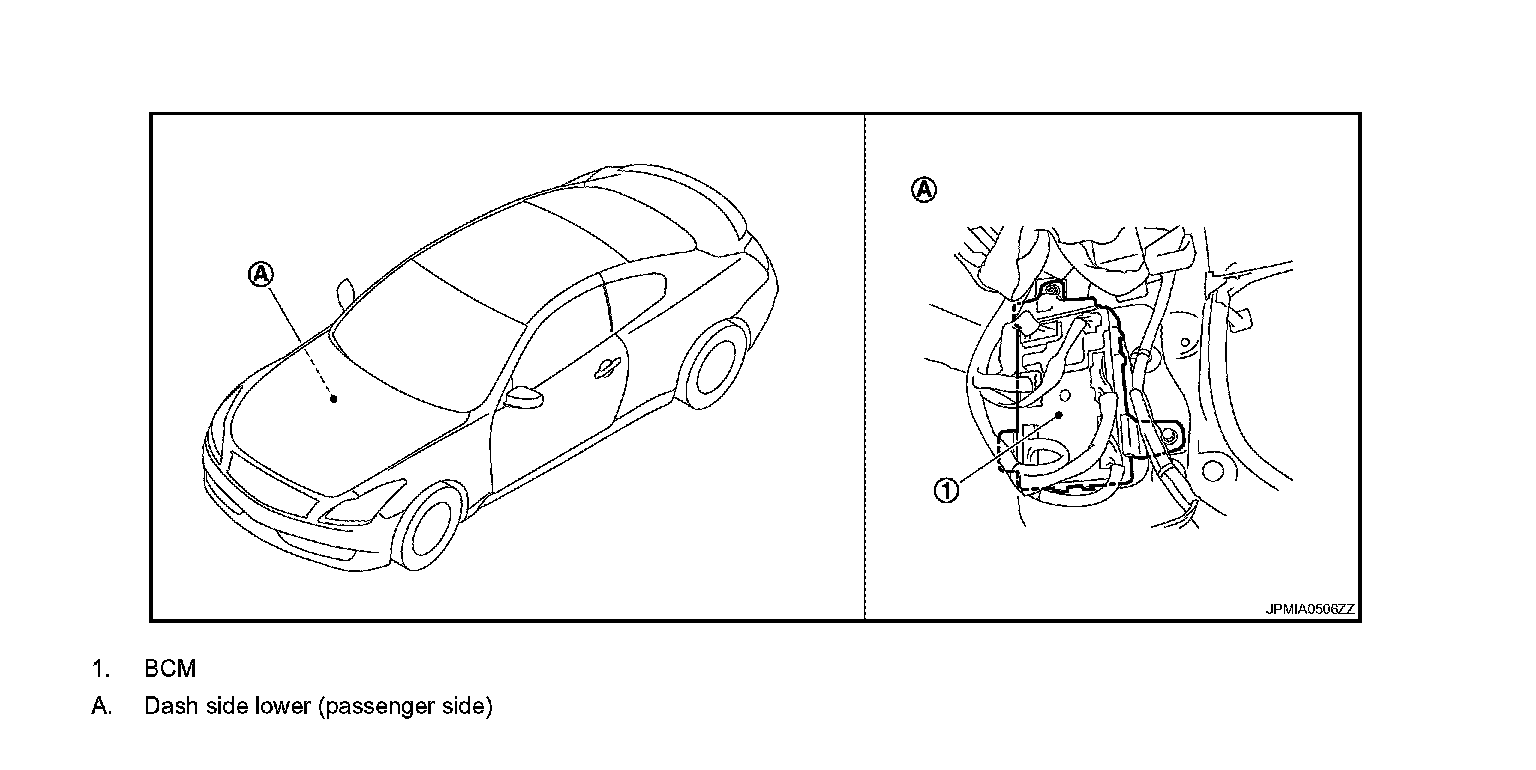 A

A

1

JPMIA0506ZZ

1. BCM

A. Dash side lower (passenger side)