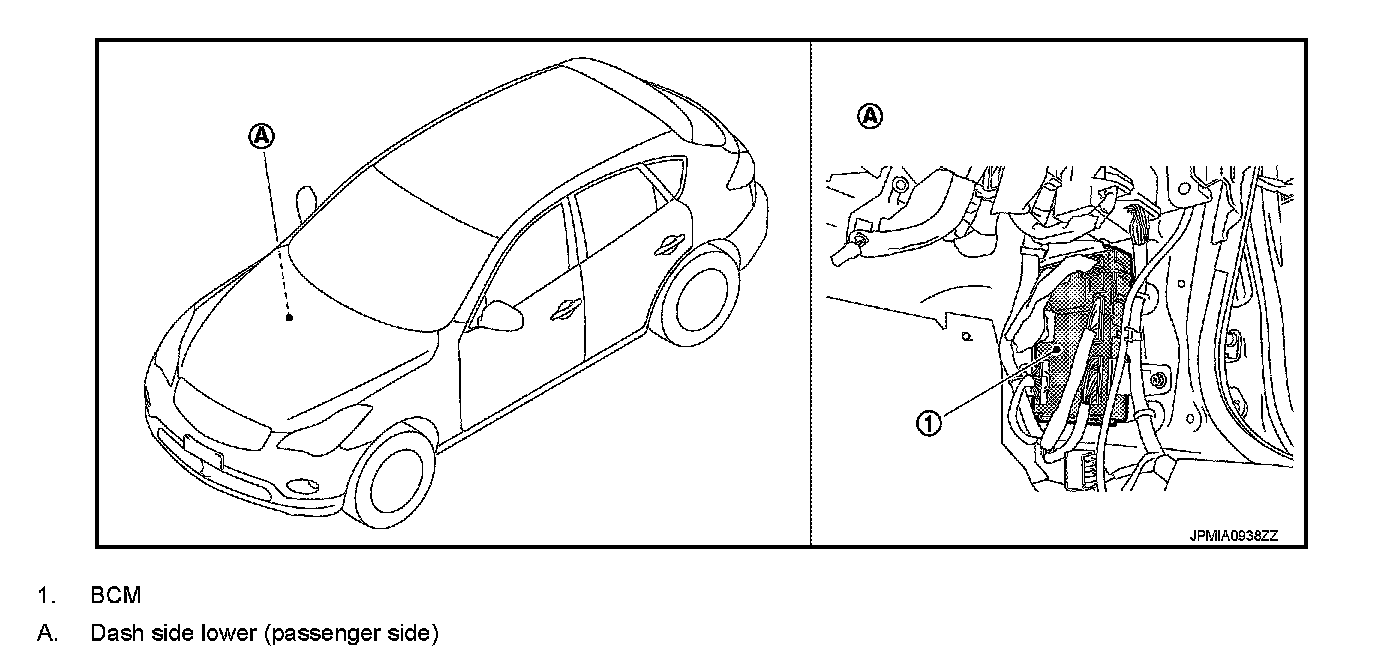 A

A

1

JPMIA0938ZZ

1. BCM

A. Dash side lower (passenger side)