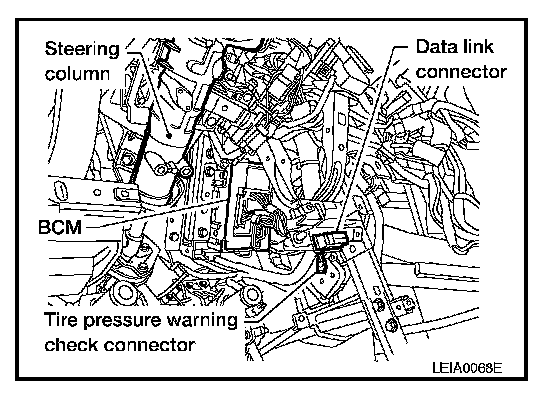 Steering column

Data link connector

BCM

Tire pressure warning check connector

LEIA0068E