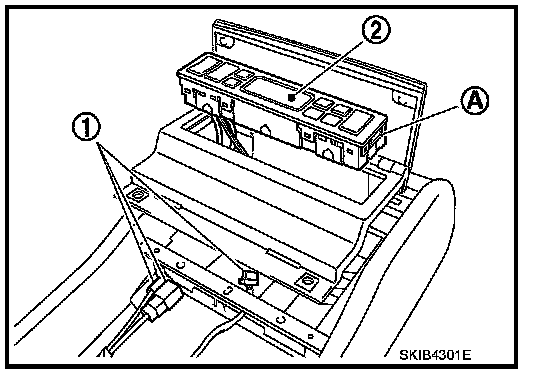 2
A
1
SKIB4301E