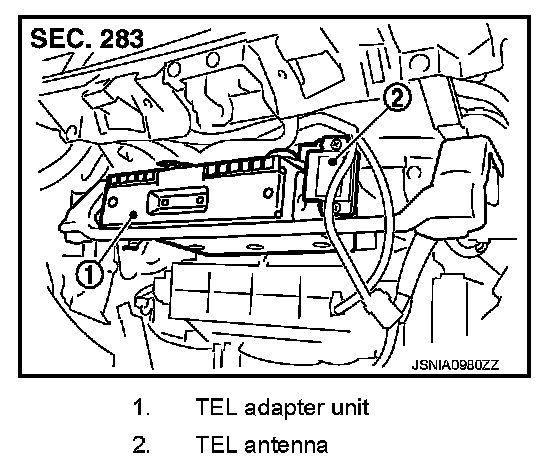 SEC. 283

2

1

JSNIA0980ZZ

1. TEL adapter unit

2. TEL antenna