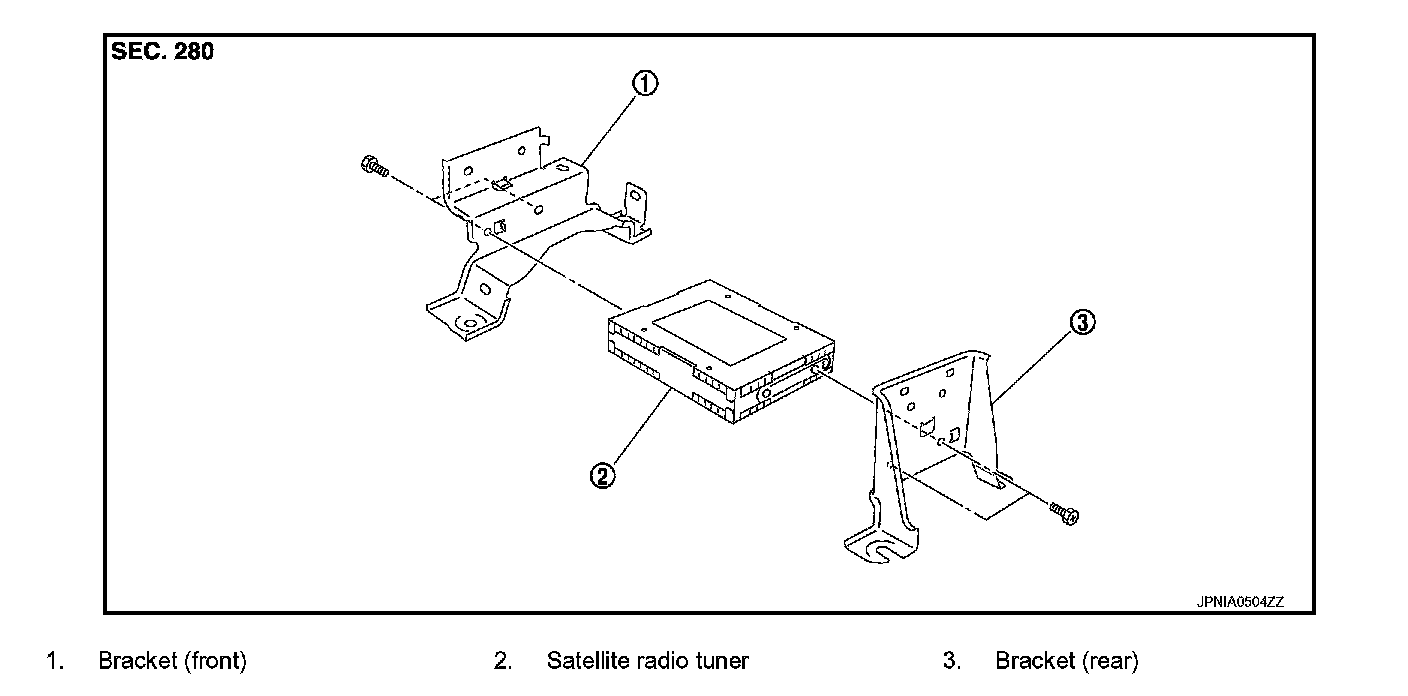 SEC. 280

①

③

②

JPNIA0504ZZ

1. Bracket (front)
2. Satellite radio tuner
3. Bracket (rear)