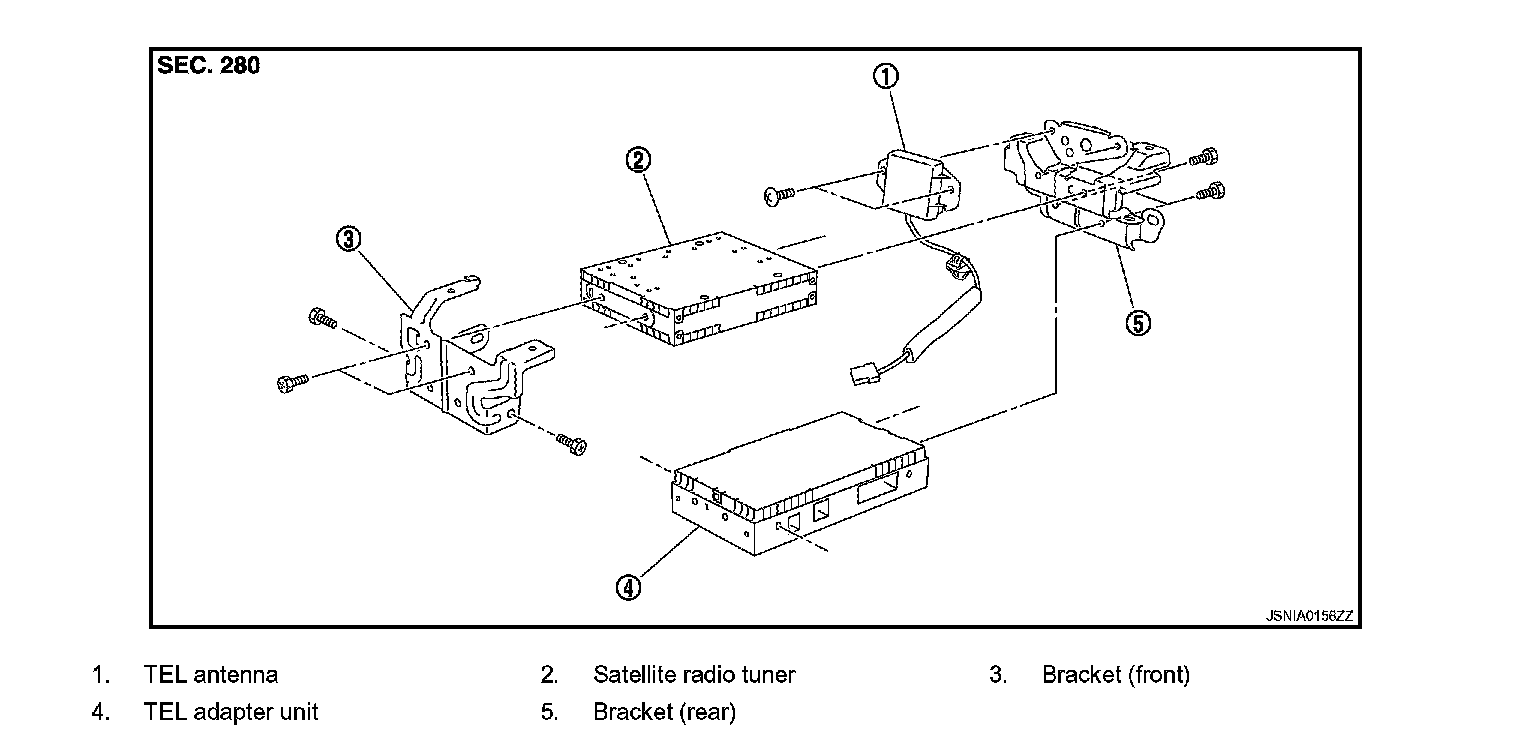 SEC. 280

①

②

③

⑤

④

JSNIA0156ZZ

1. TEL antenna
2. Satellite radio tuner
3. Bracket (front)
4. TEL adapter unit
5. Bracket (rear)