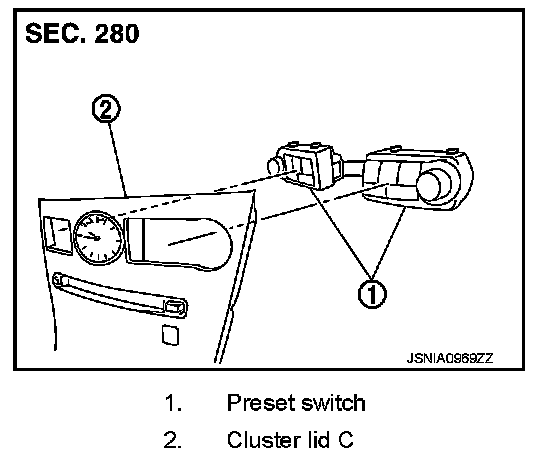 SEC. 280

2

1

JSNIA0969ZZ

1. Preset switch

2. Cluster lid C