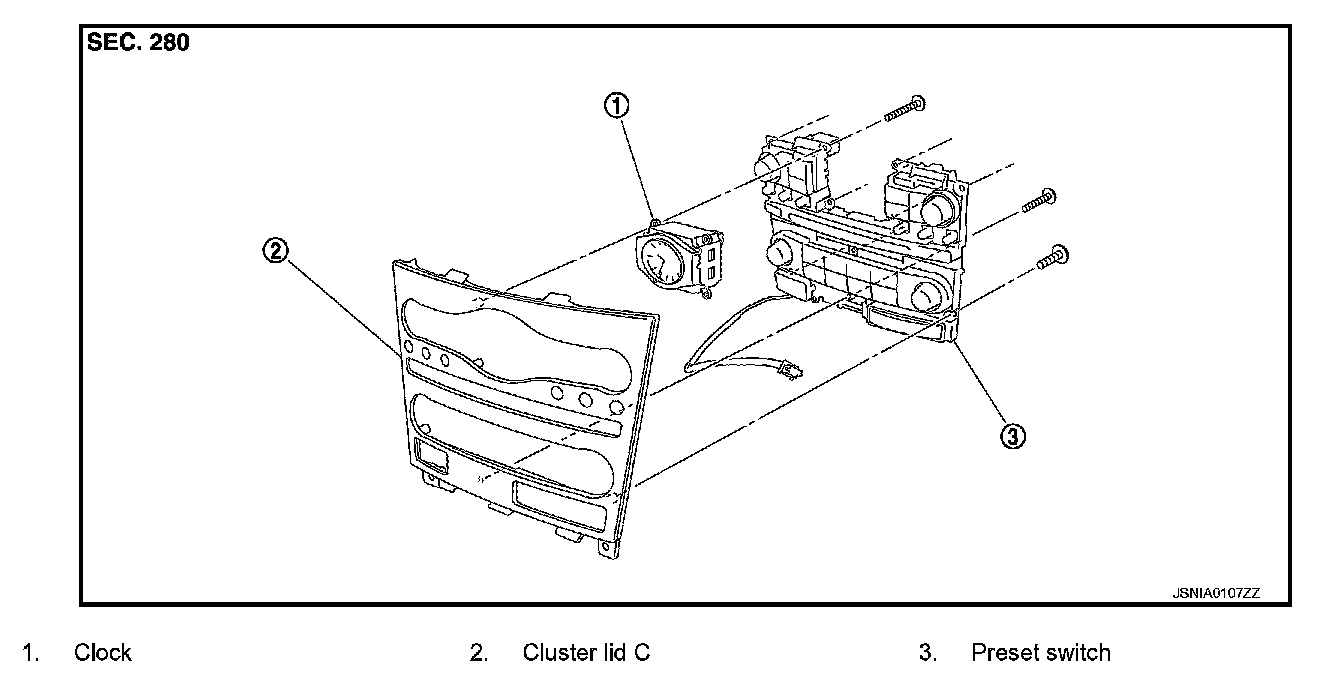 SEC. 280

1

2

3

JSNIA0107ZZ

1. Clock

2. Cluster lid C

3. Preset switch