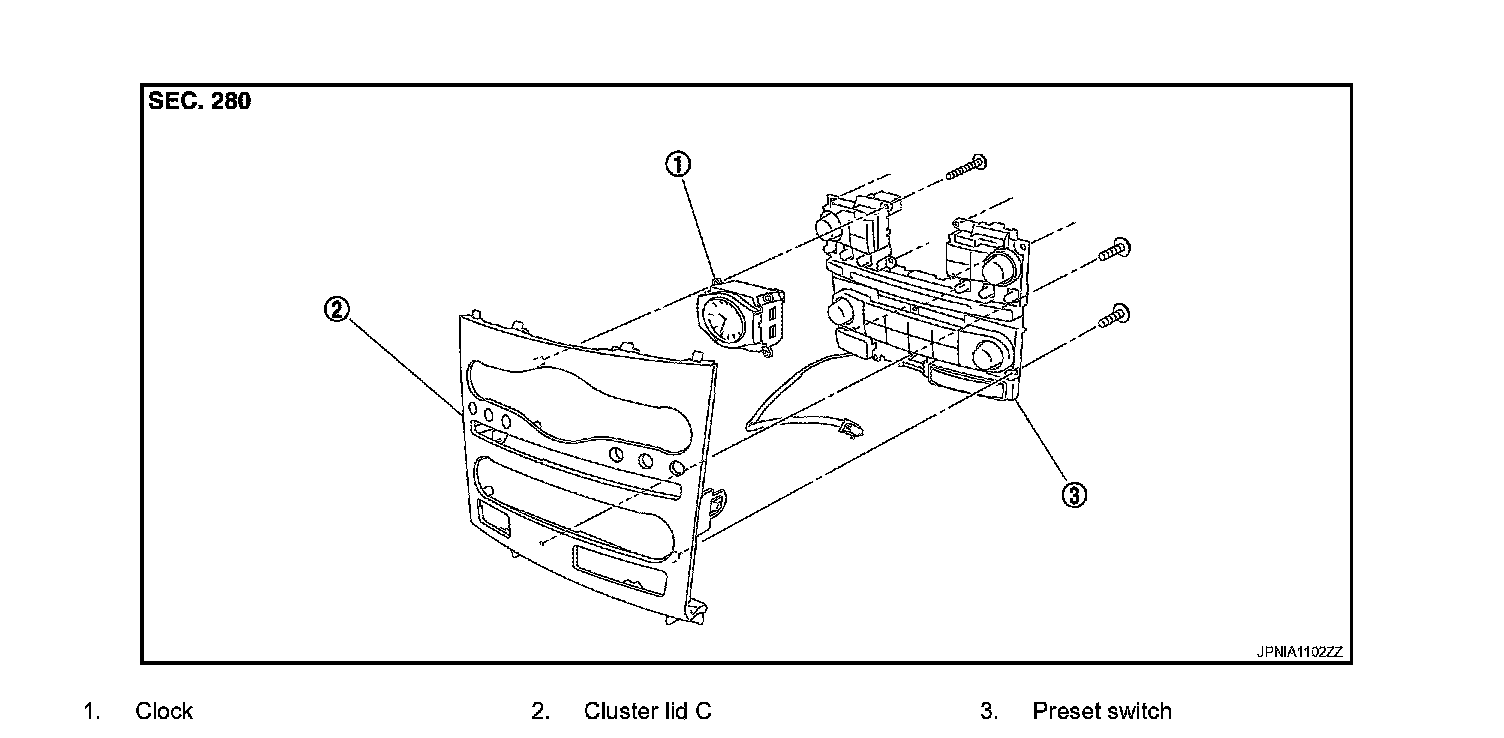 SEC. 280

①

②

③

JPNIA1102ZZ

1. Clock

2. Cluster lid C

3. Preset switch