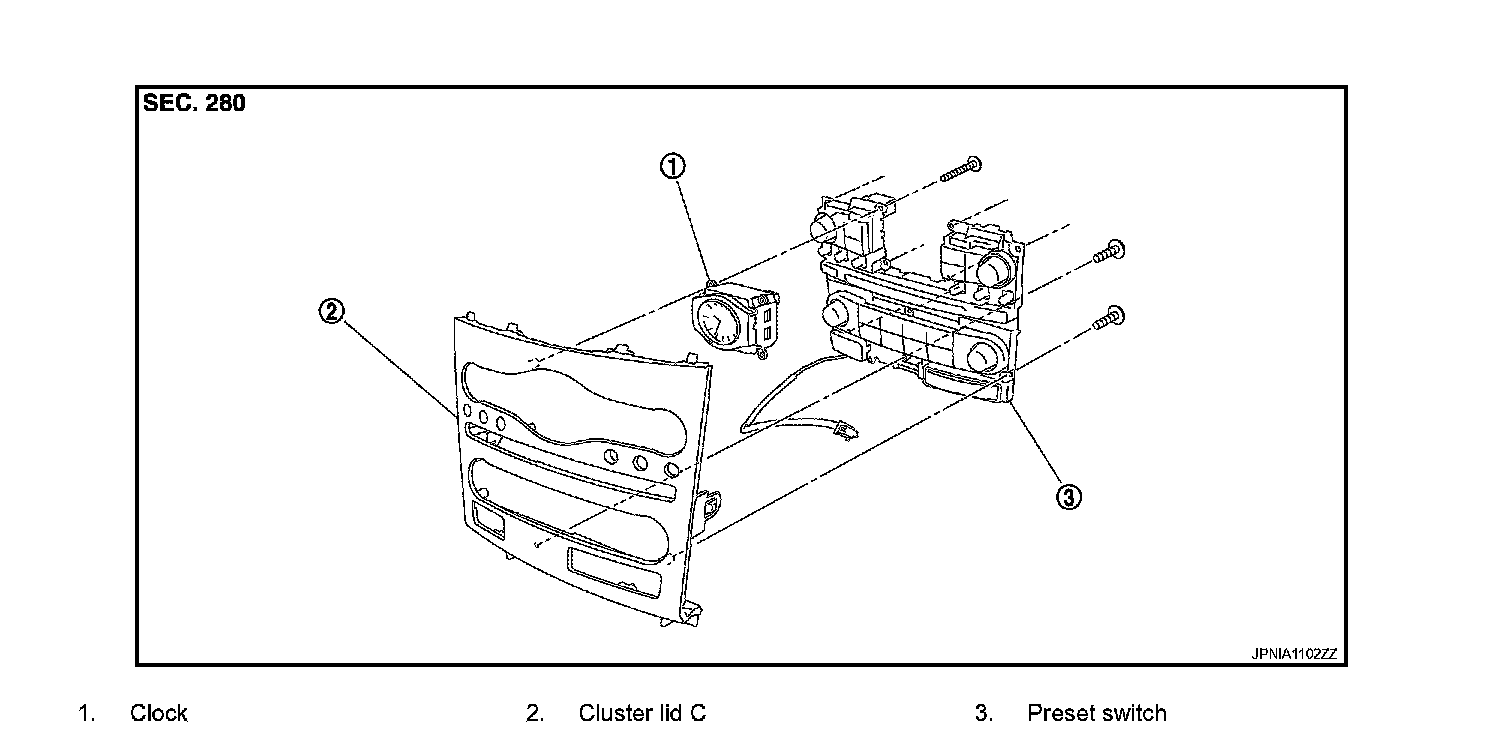 SEC. 280

①

②

③

JPNIA1102ZZ

1. Clock

2. Cluster lid C

3. Preset switch